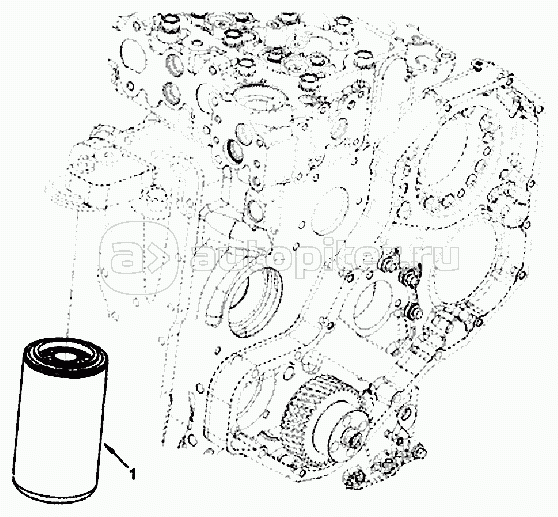 autopiter.ru

1