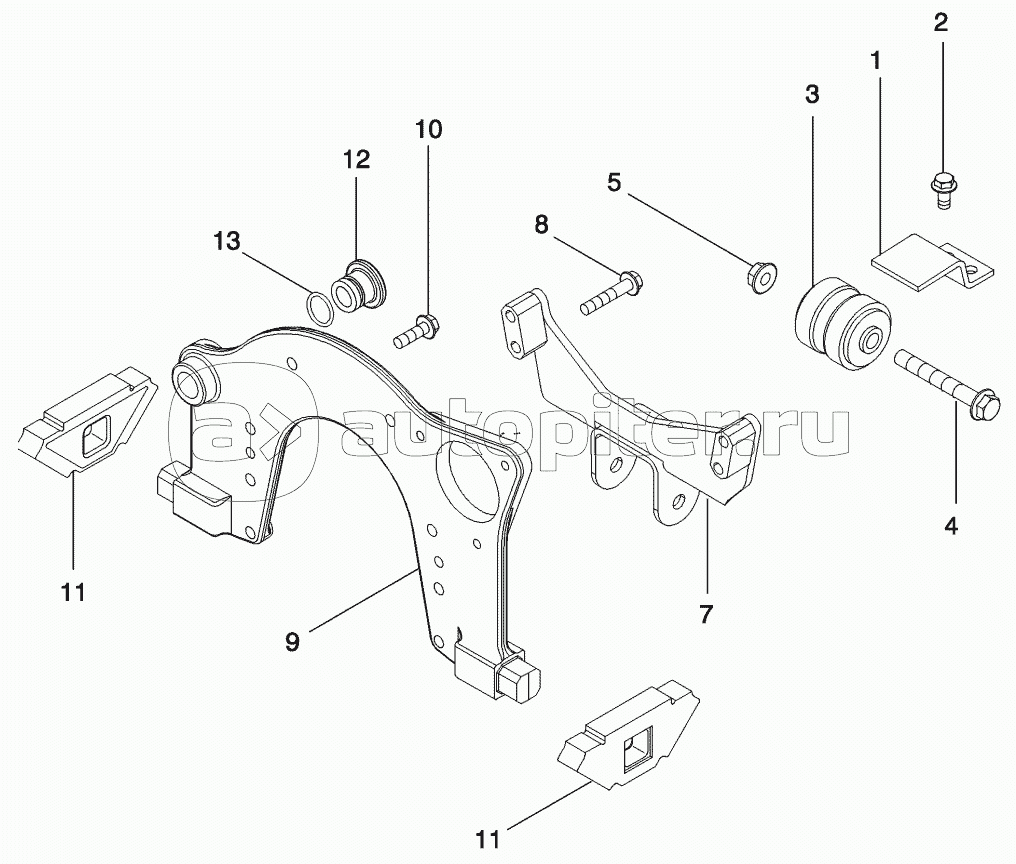 2
1
3
10
12
5
8
13
autopiter.ru
4
11
7
9
11