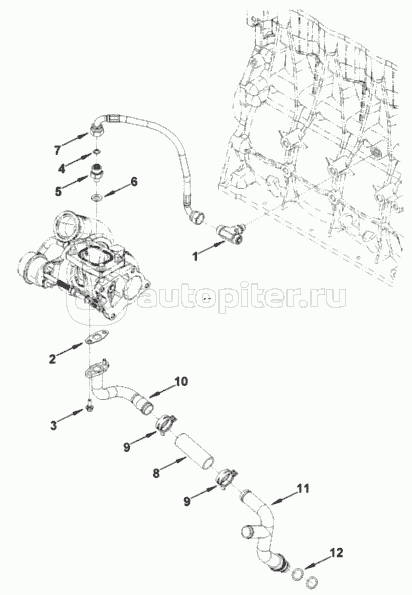 7
4
5
6
1
autopiter.ru
2
10
3
9
8
9
11
12