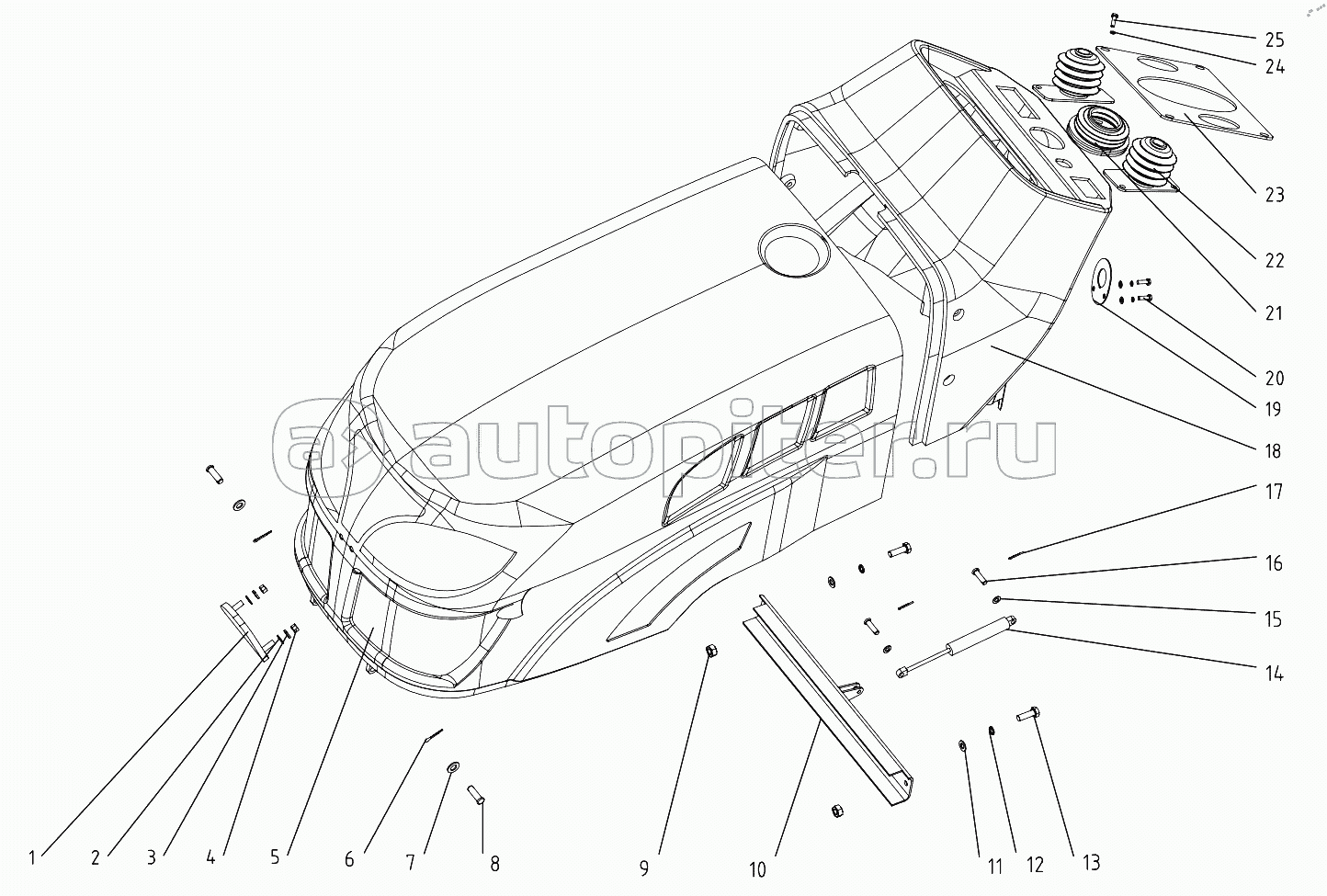 25
24
23
22
21
20
19
18
17
16
15
14
autopiter.ru
1
2
3
4
5
6
7
8
9
10
11
12
13