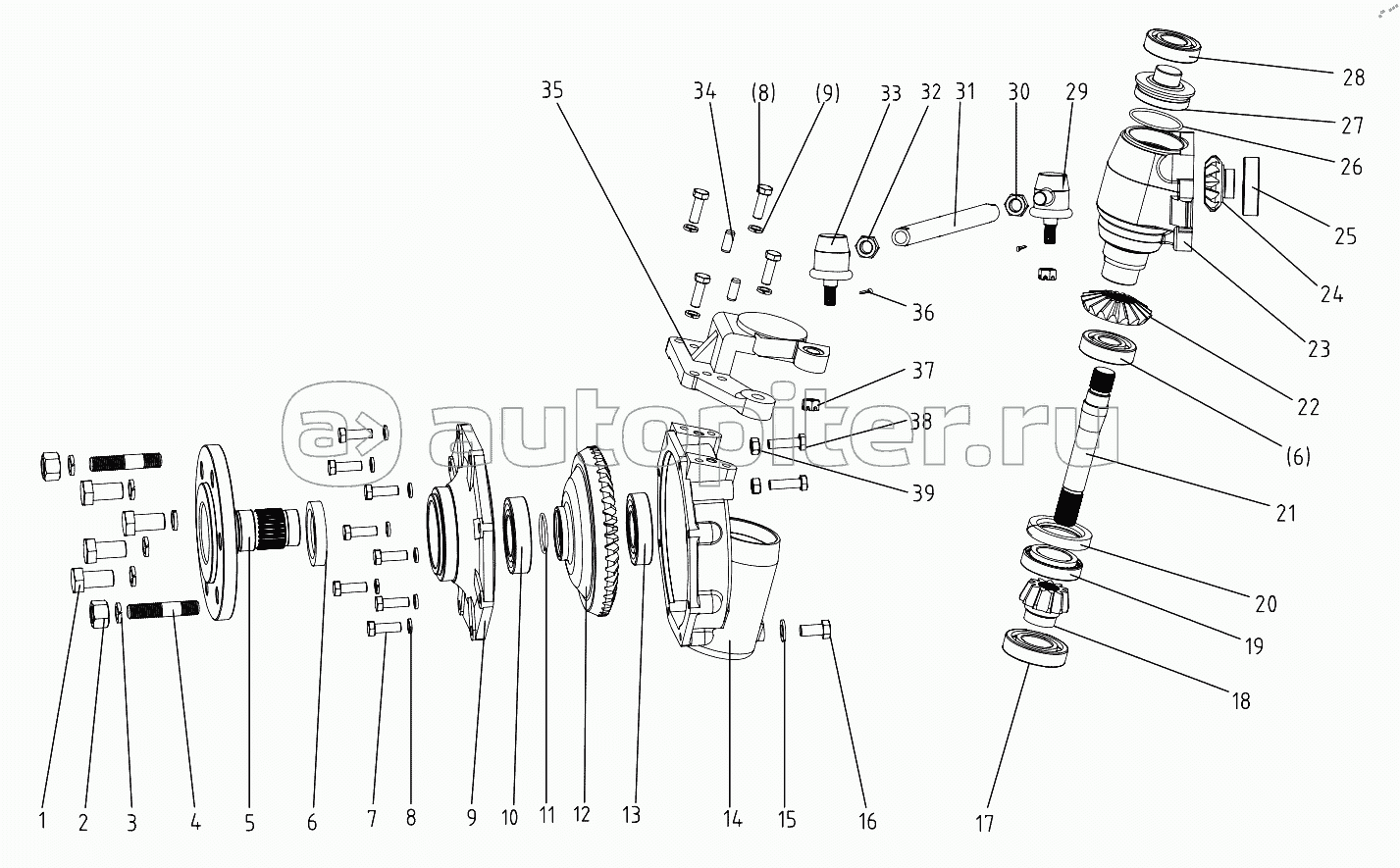 35
34
(8)
(9)
33
32
31
30
29
28
27
26
25
24
23
22
(6)
21
20
19
18
17
36
37
38
39
autopiter.ru
1
2
3
4
5
6
7
8
9
10
11
12
13
14
15
16