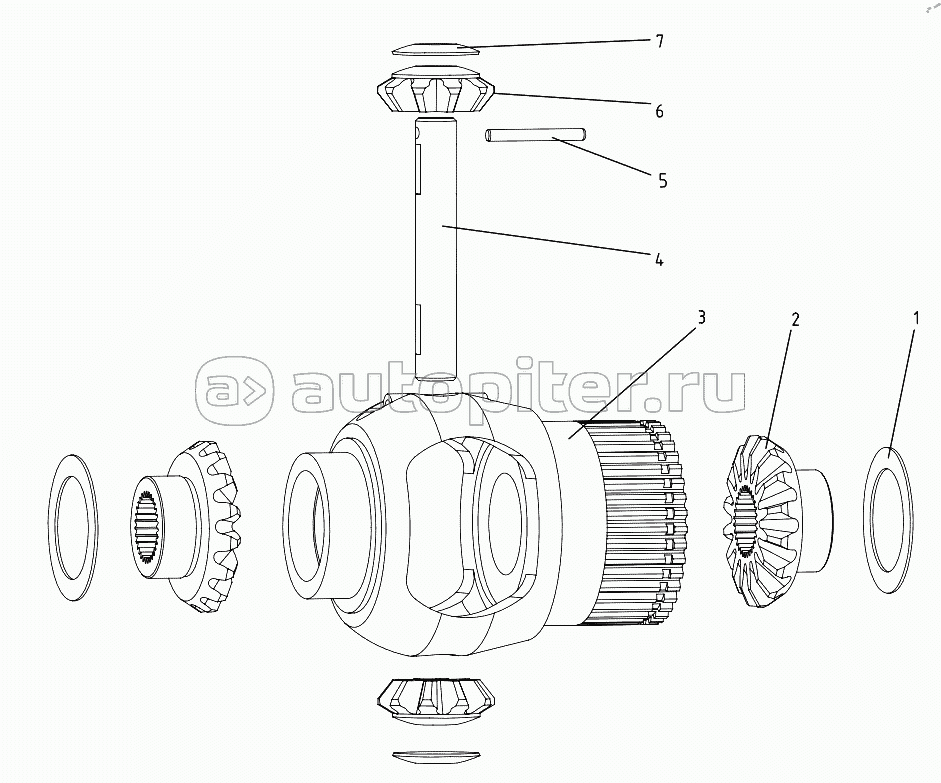 7
6
5
4
3
2
1
autopiter.ru