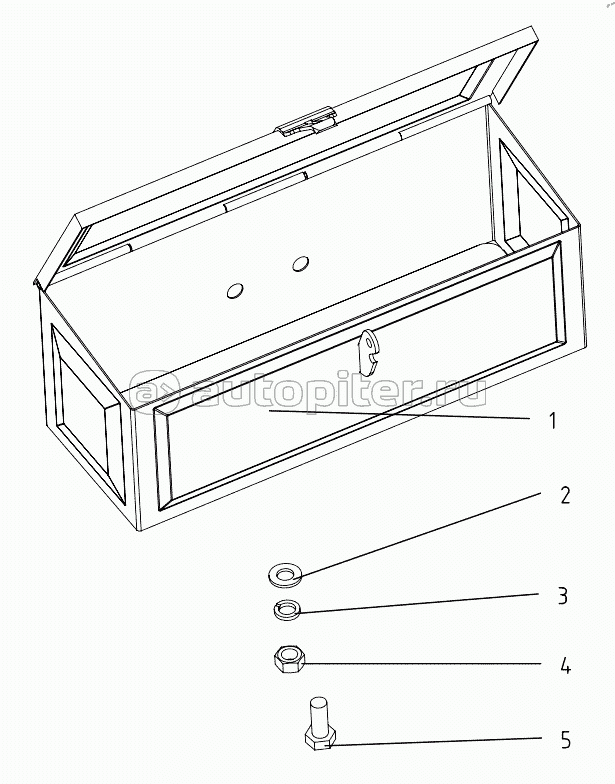 autopiter.ru
1
2
3
4
5