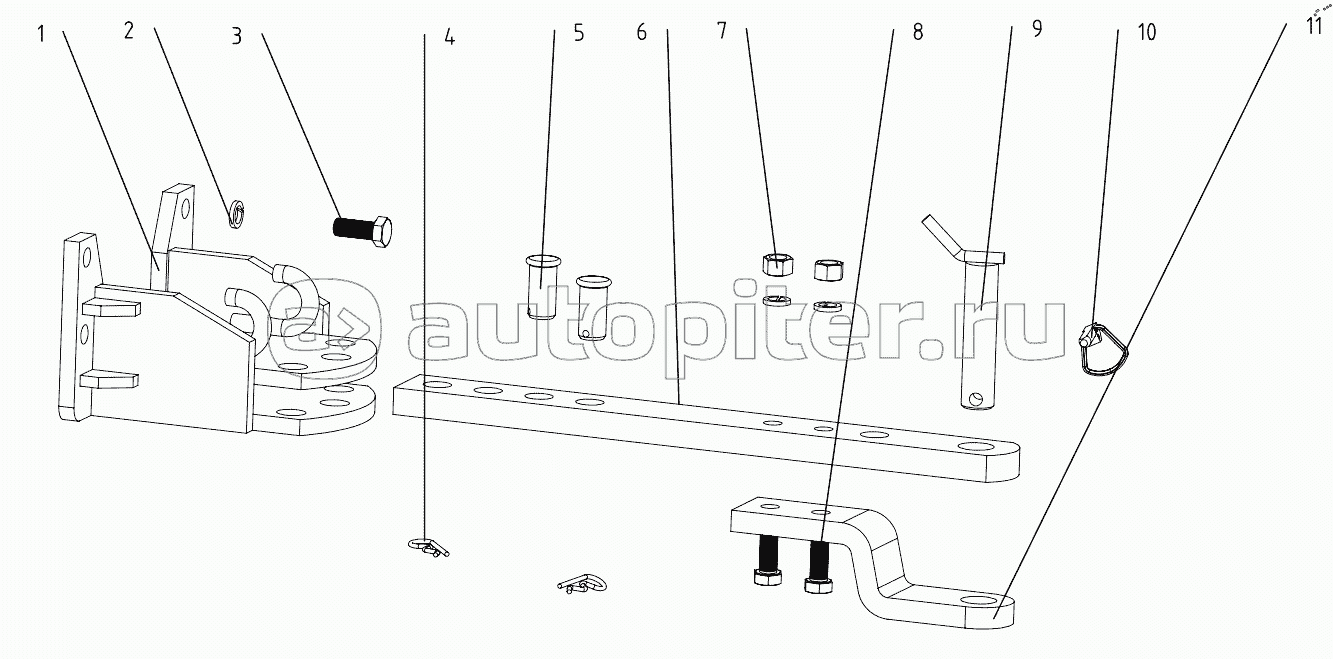 1 2 3 4 5 6 7 8 9 10 11

autopiter.ru