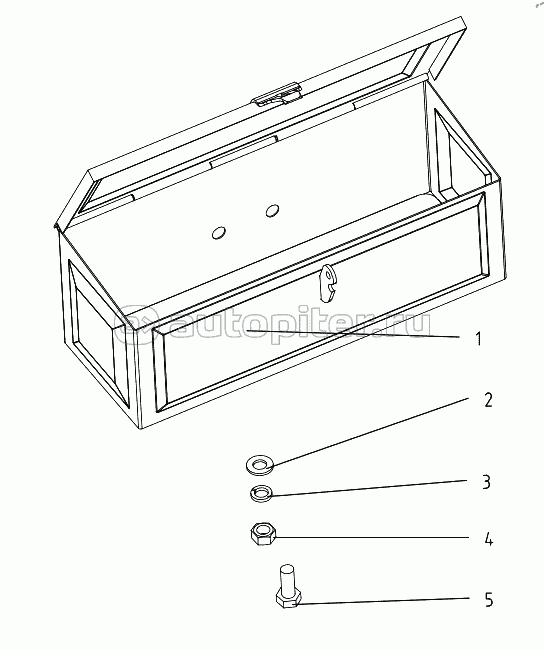 autopiter.ru
1
2
3
4
5