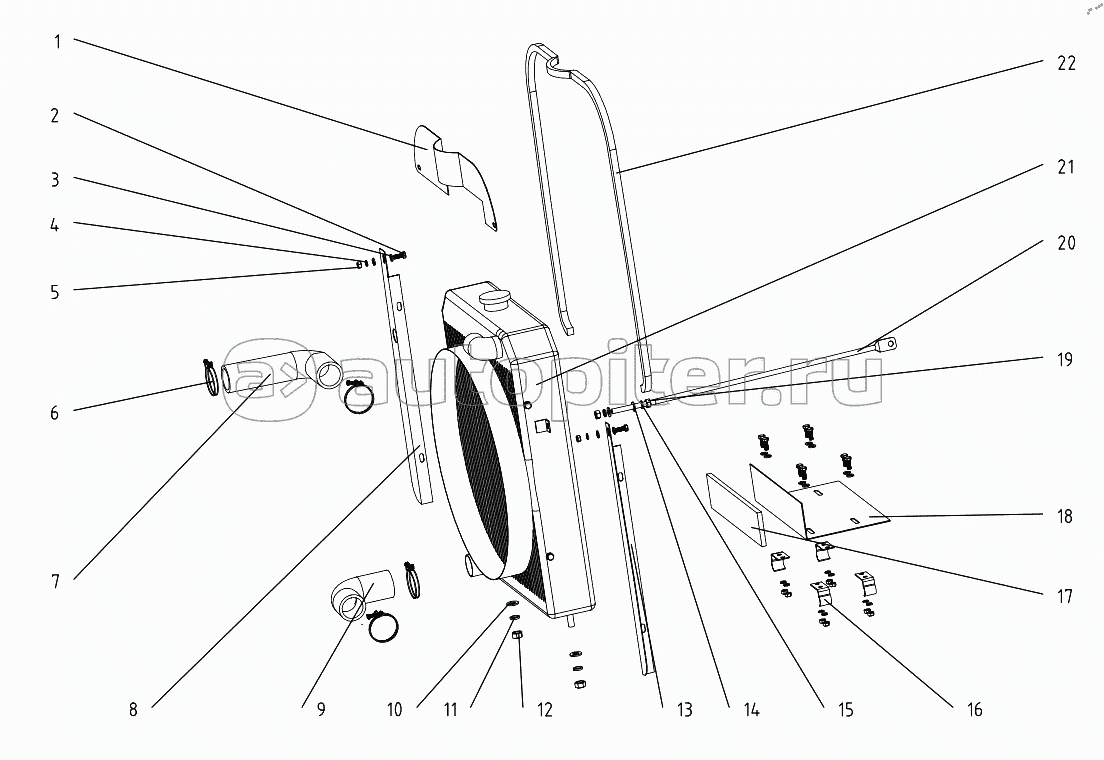 1
2
3
4
5
6
7
8
9
10
11
12
13
14
15
16
17
18
19
20
21
22
autopiter.ru