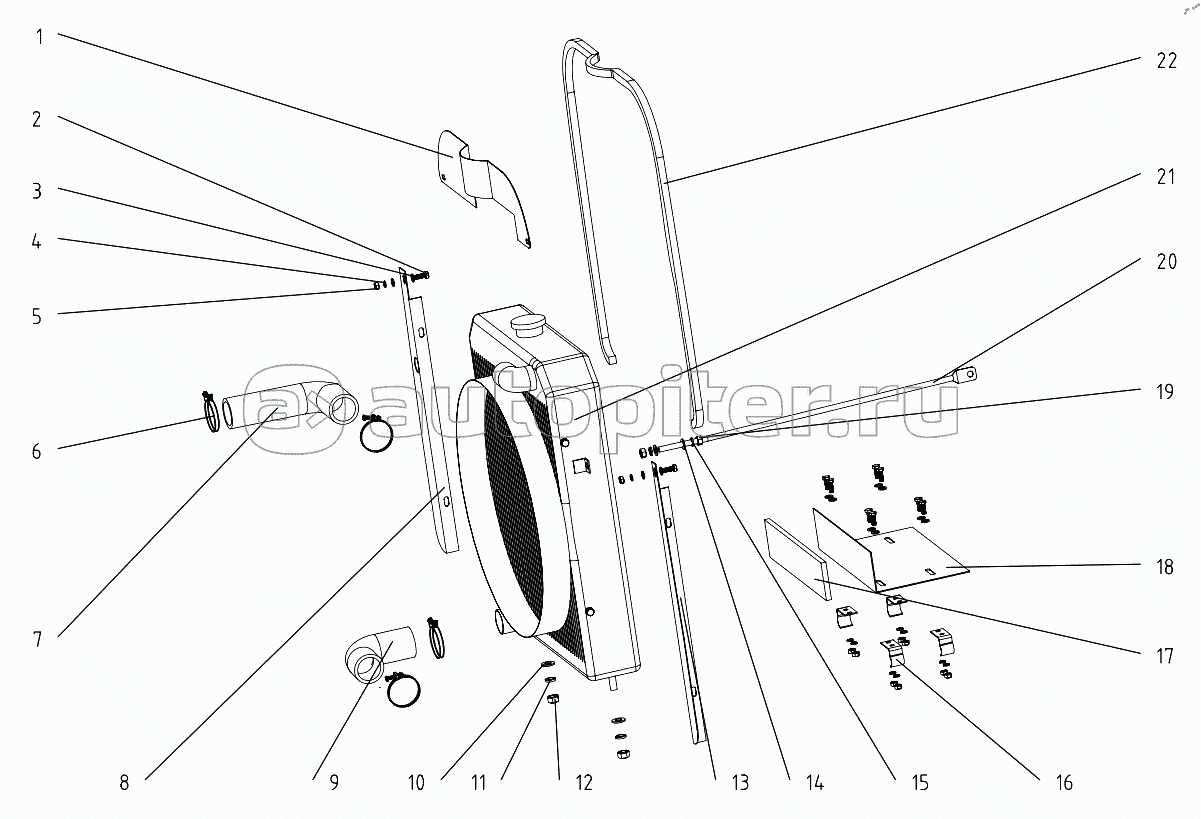 1
2
3
4
5
6
7
8
9
10
11
12
13
14
15
16
17
18
19
20
21
22
autopiter.ru