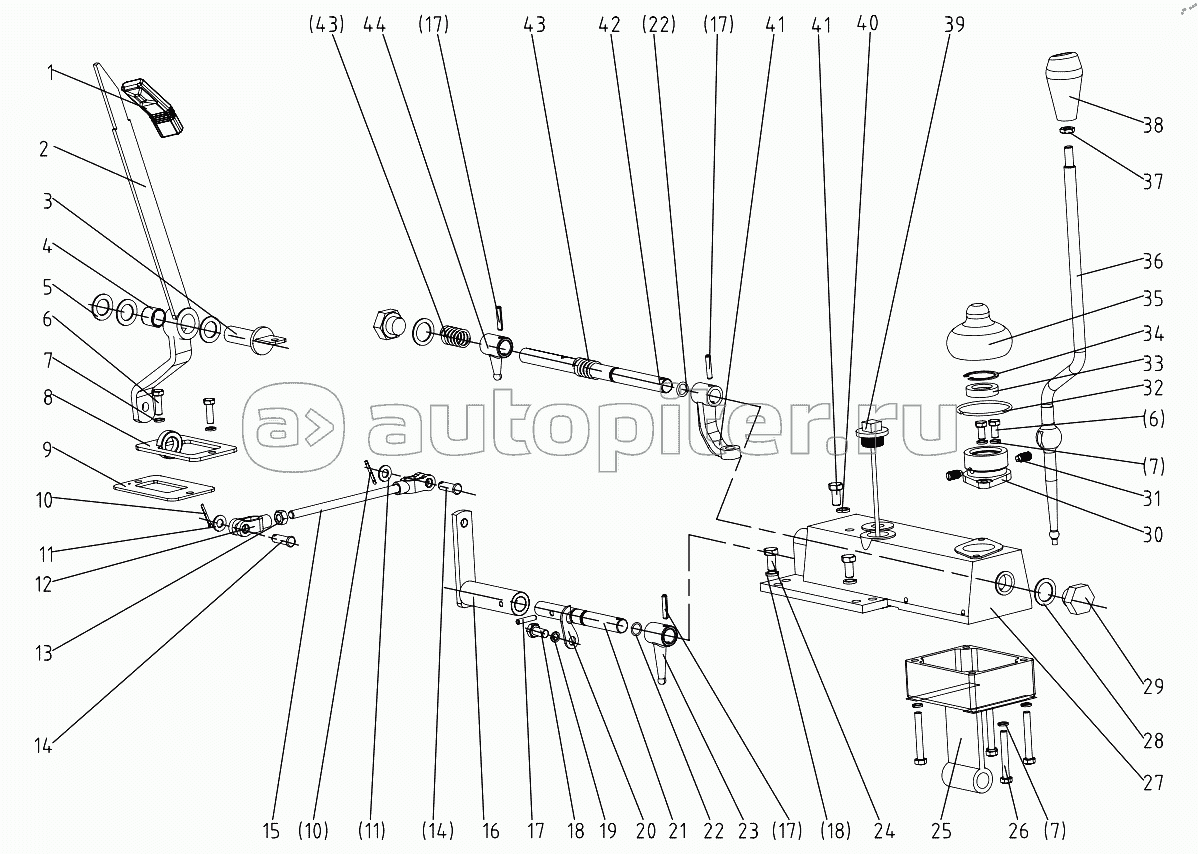 (43) 44 (17) 43 42 (22) (17) 41 41 40 39

1
2
3
4
5
6
7
8
9
10
11
12
13
14

38
37
36
35
34
33
32
(6)
(7)
31
30
29
28
27

autopiter.ru

15 (10) (11) (14) 16 17 18 19 20 21 22 23 (17) (18) 24 25 26 (7)