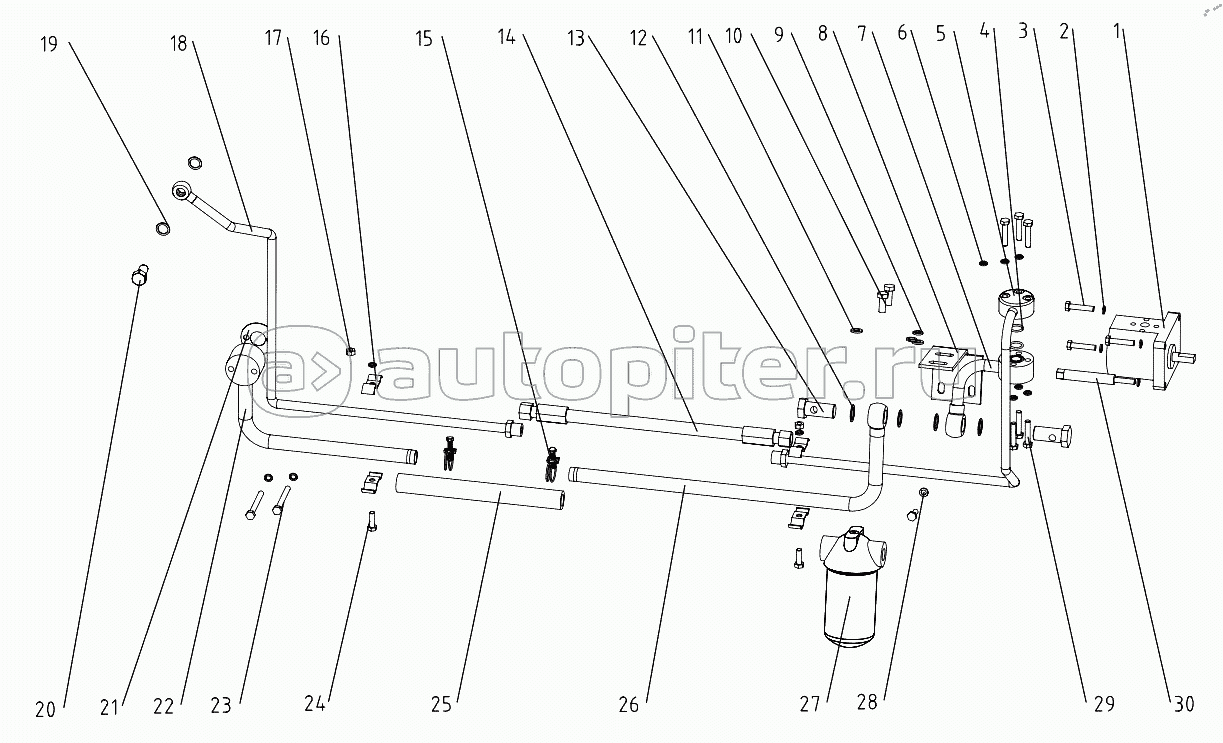 19 18 17 16 15 14 13 12 11 10 9 8 7 6 5 4 3 2 1

autopiter.ru

20 21 22 23 24 25 26 27 28 29 30