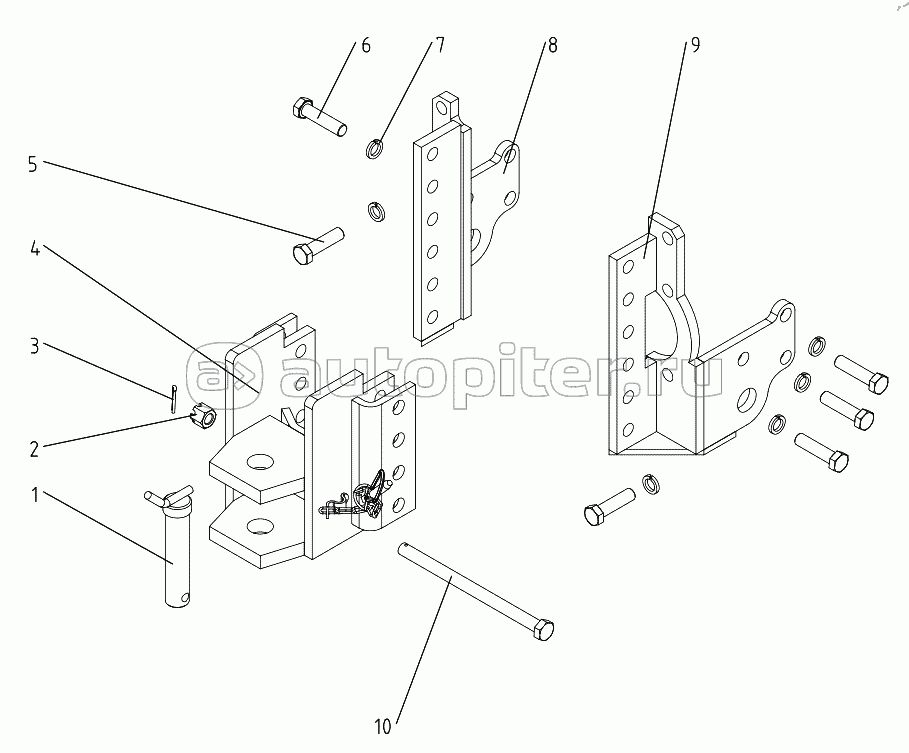 6
7
8
9
5
4
3
2
1
10
autopiter.ru