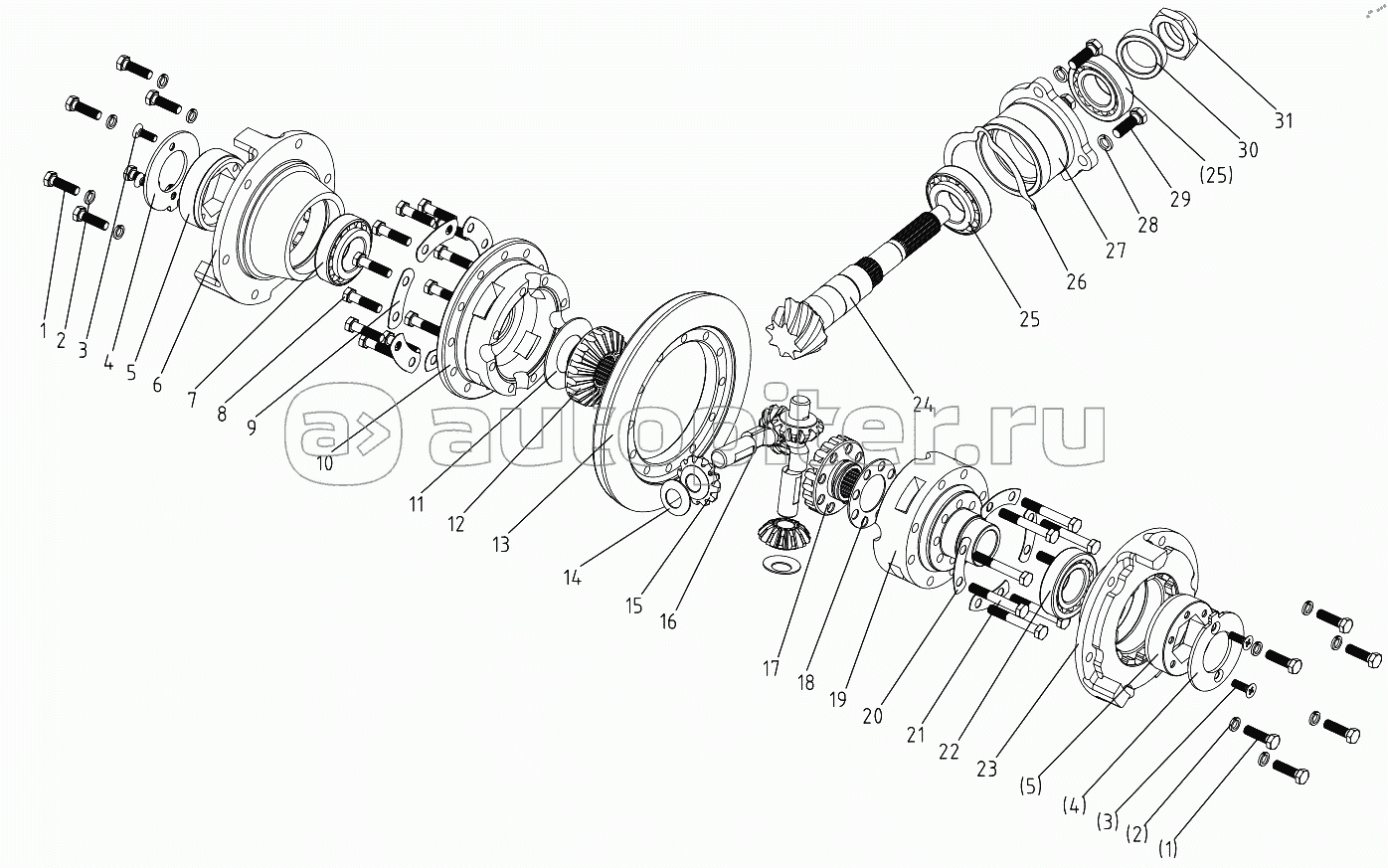 1
2
3
4
5
6
7
8
9
10
11
12
13
14
15
16
17
18
19
20
21
22
23
24
25
26
27
28
29
(25)
30
31
(5)
(4)
(3)
(2)
(1)
autopiter.ru