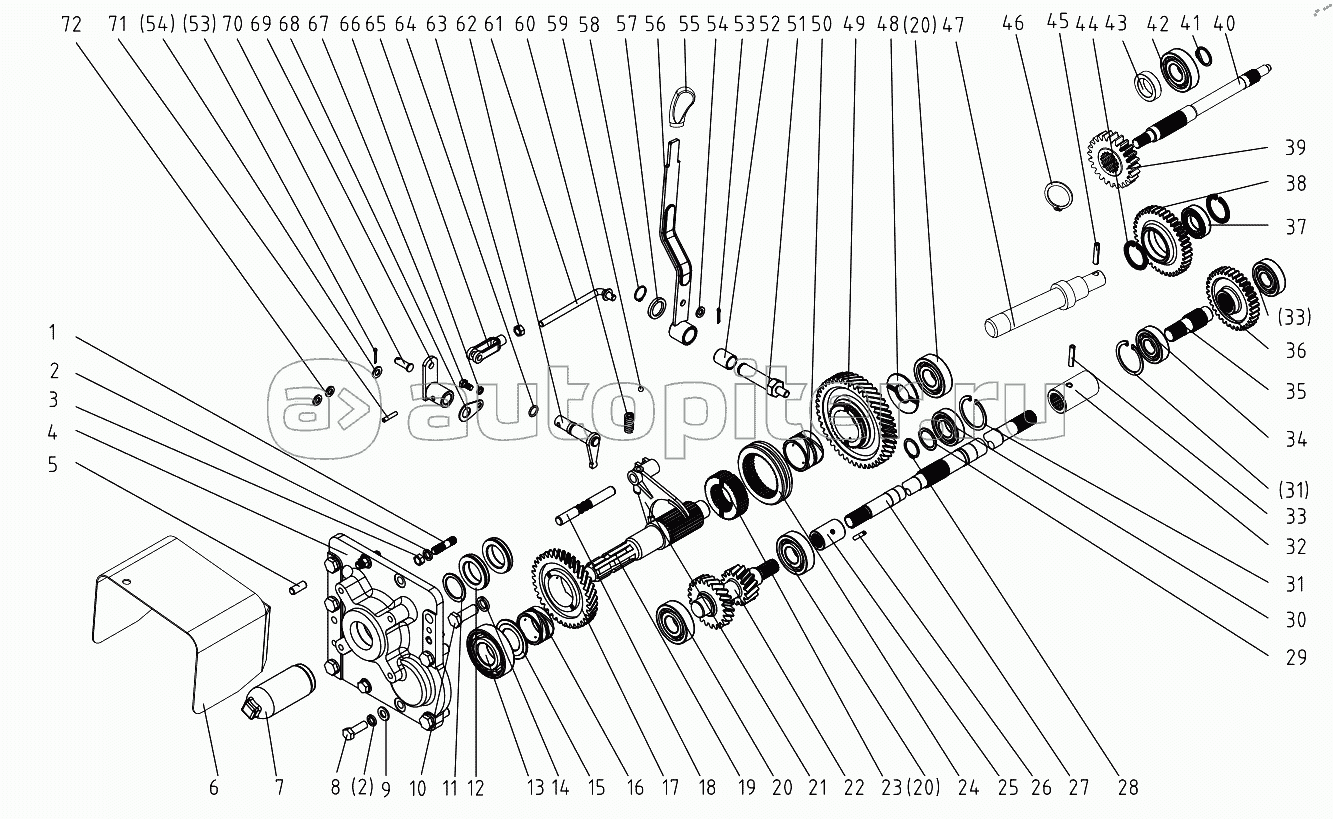 72 71 (54) (53) 70 69 68 67 66 65 64 63 62 61 60 59 58 57 56 55 54 53 52 51 50 49 48 (20) 47 46 45 44 43 42 41 40

39
38
37
(33)
36
35
34
(31)
33
32
31
30
29

1
2
3
4
5

autopiter.ru

6 7 8 (2) 9 10 11 12 13 14 15 16 17 18 19 20 21 22 23 (20) 24 25 26 27 28