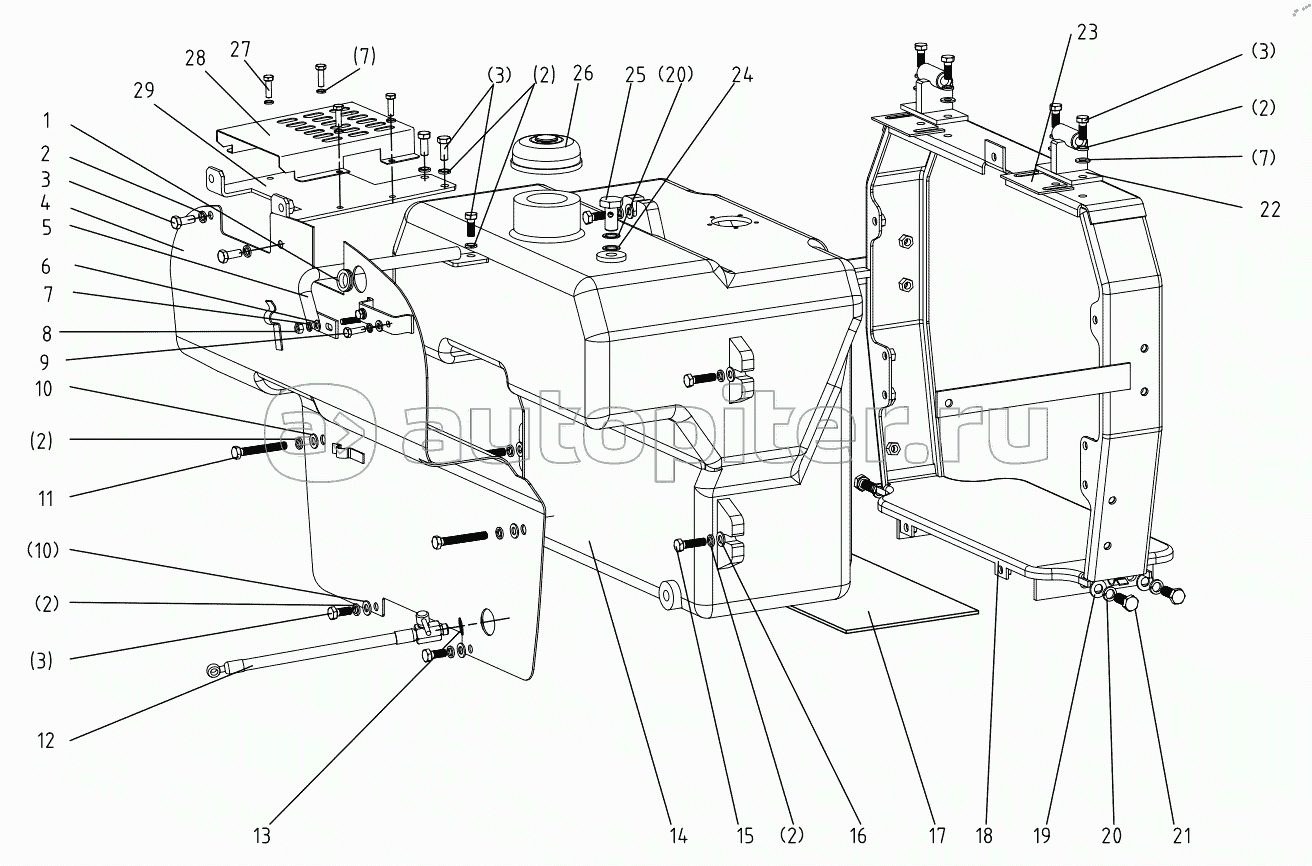 27
(7)
28
29
(3)
(2)
26
25
(20)
24
23
(3)
(2)
(7)
22
1
2
3
4
5
6
7
8
9
10
(2)
11
(10)
(2)
(3)
12
13
14
15
(2)
16
17
18
19
20
21
autopiter.ru