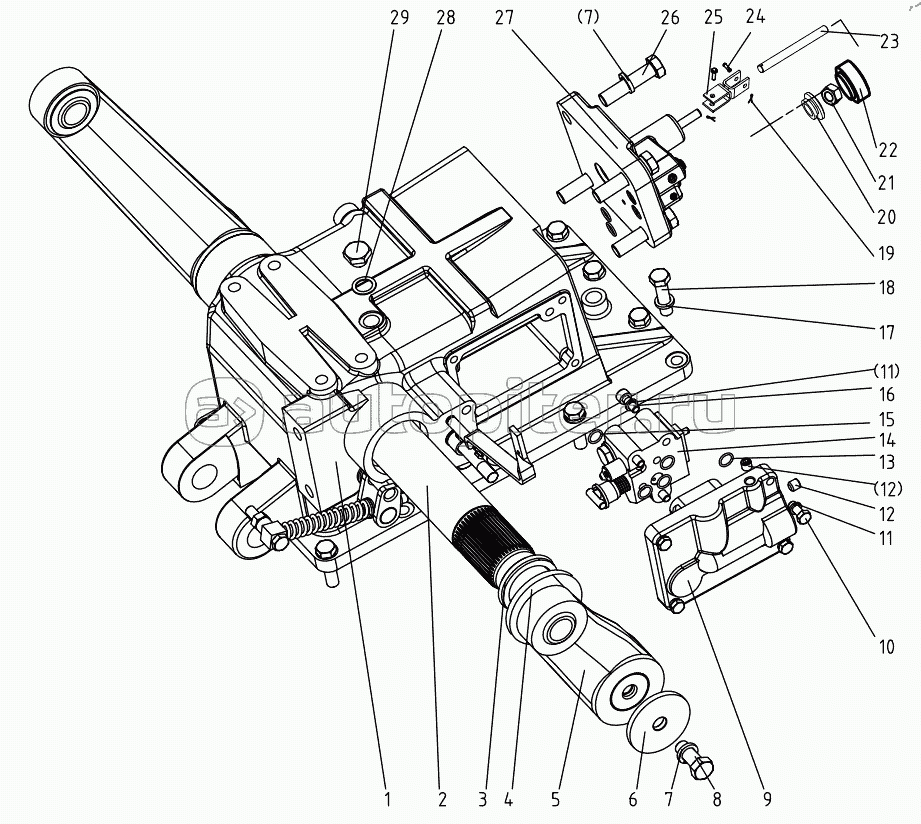 29
28
27
(7)
26
25
24
23
22
21
20
19
18
17
(11)
16
15
14
13
(12)
12
11
10
autopiter.ru
1
2
3
4
5
6
7
8
9