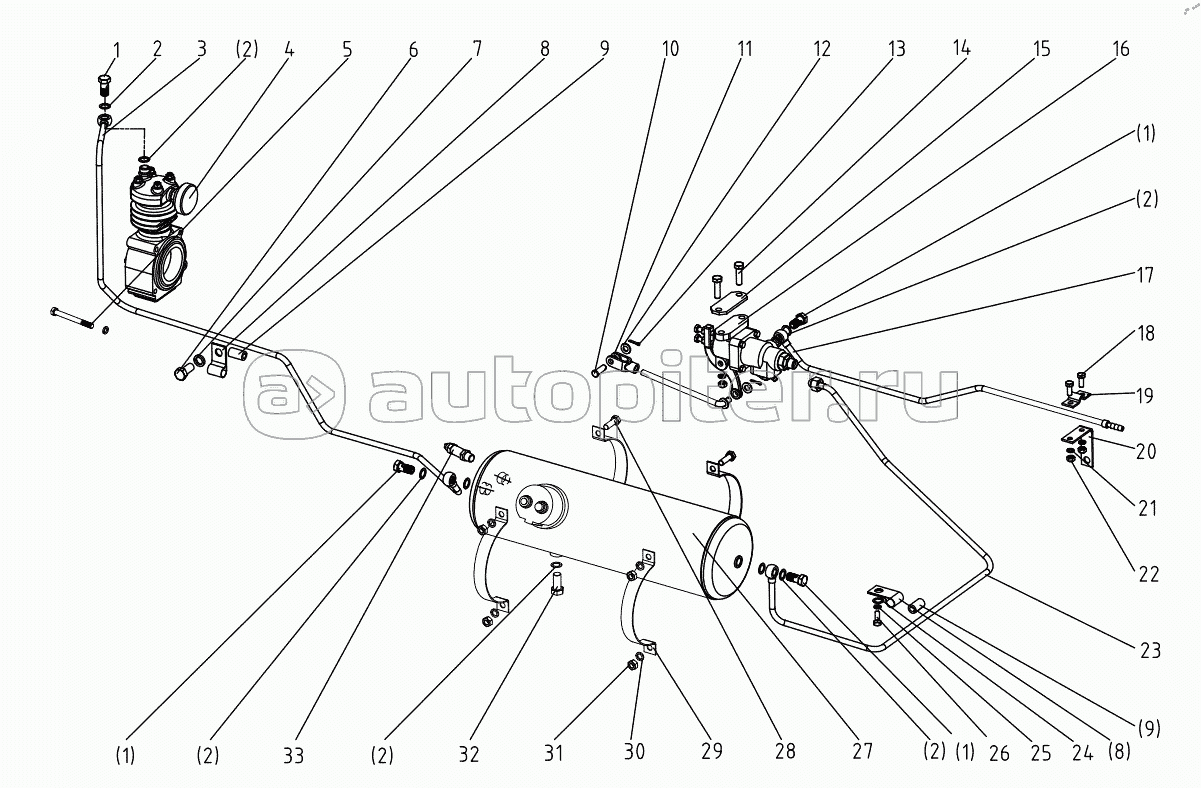 1 2 3 (2) 4 5 6 7 8 9 10 11 12 13 14 15 16

(1)

(2)

17

18

19

20

21

22

23

autopiter.ru

(1) (2) 33 (2) 32 31 30 29 28 27 (2) (1) 26 25 24 (8) (9)