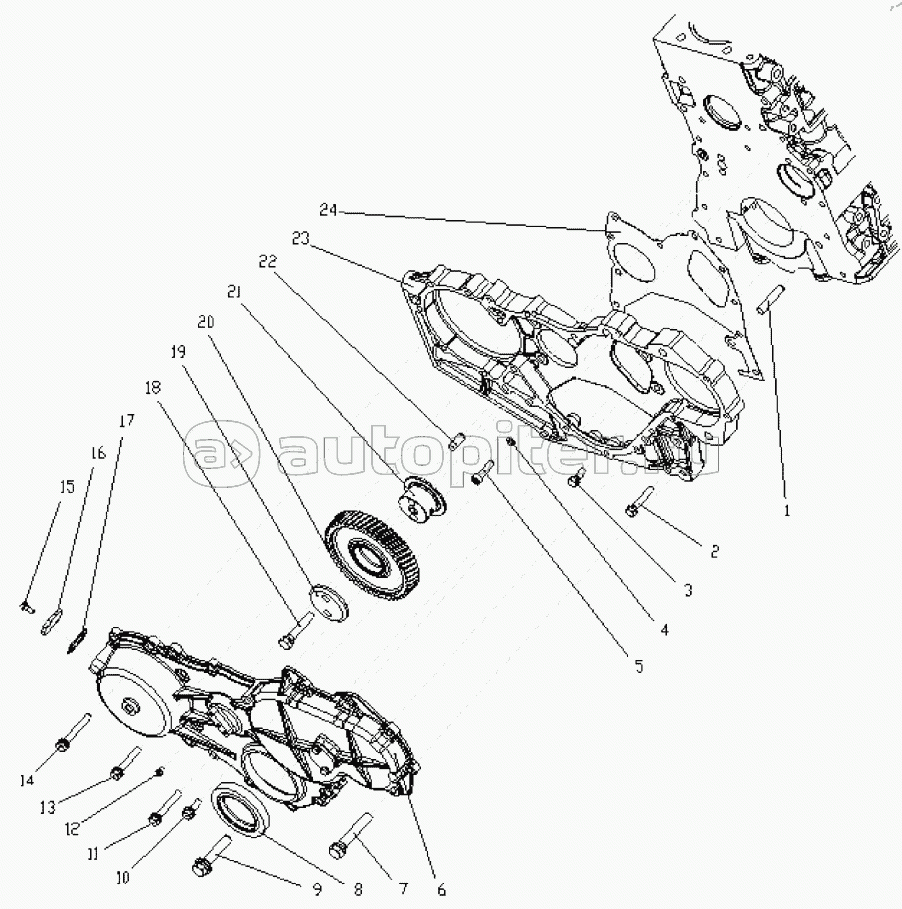 24
23
22
21
20
19
18
17
16
15
autopiter.ru
1
2
3
4
5
14
13
12
11
10
9
8
7
6