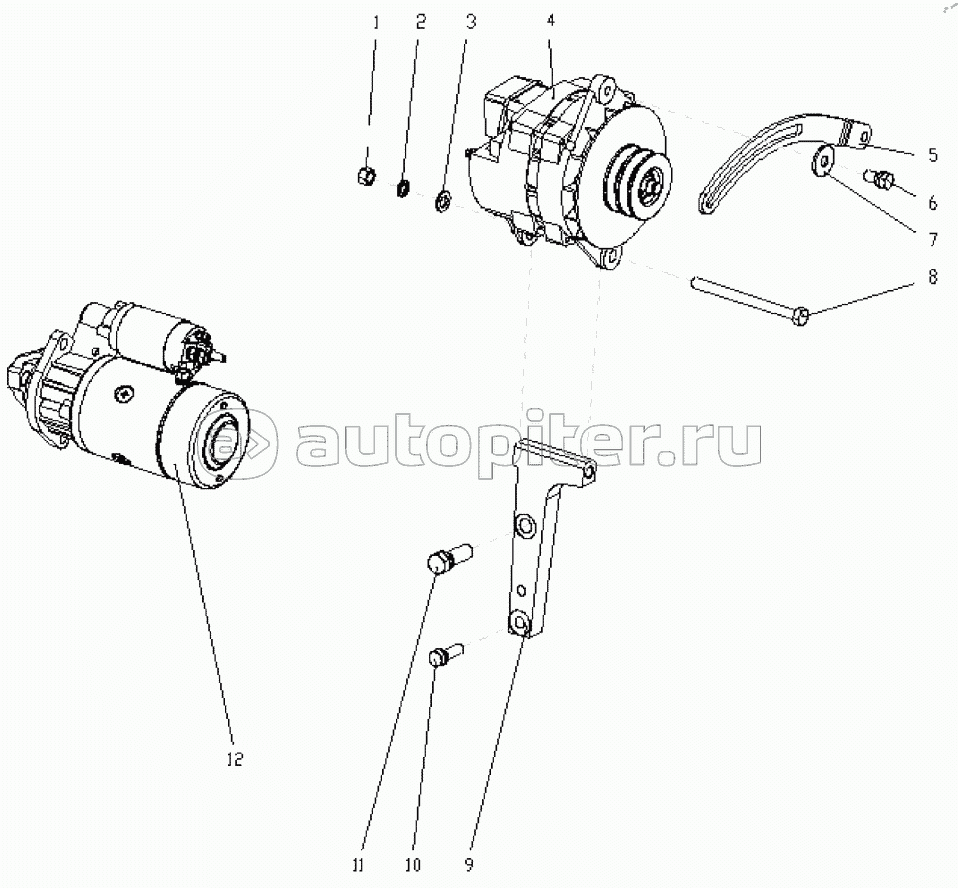 1 2 3 4
5
6
7
8
autopiter.ru
12
11 10 9