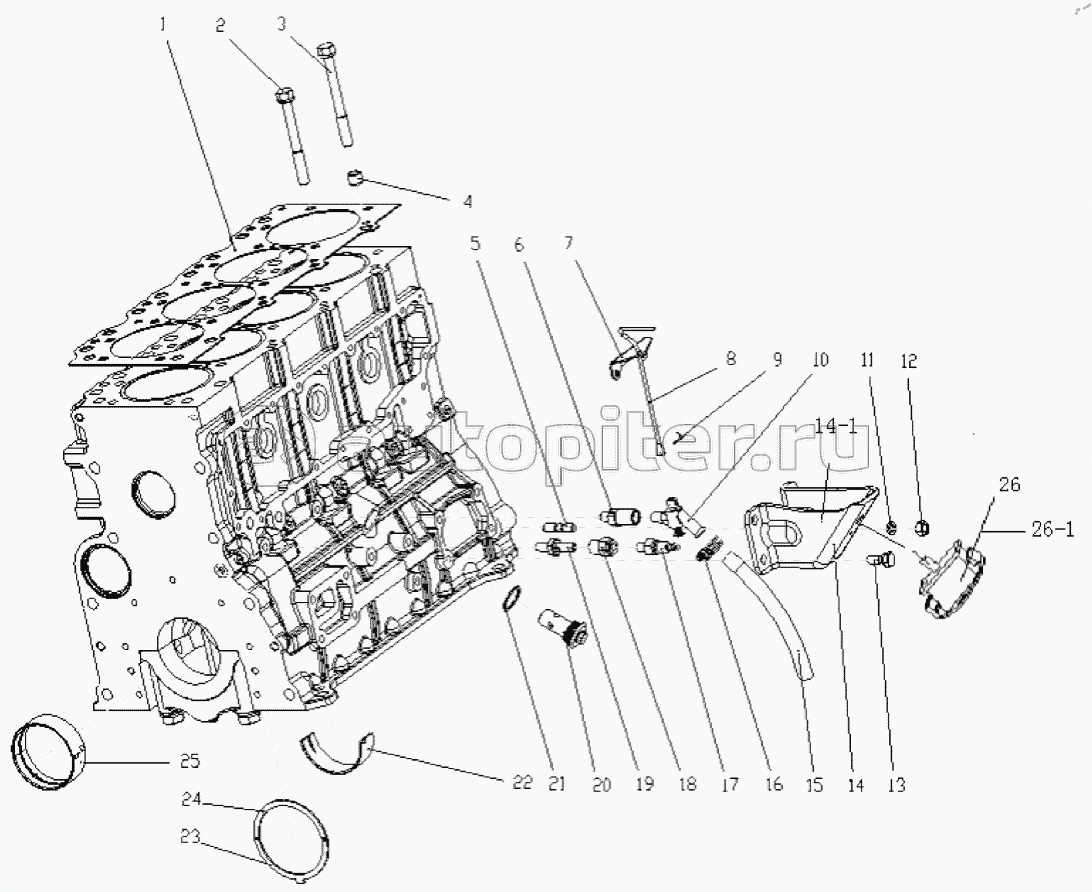 1
2
3
4
5
6
7
8
9
10
11
12
14-1
26
26-1
autopiter.ru
25
24
23
22
21
20
19
18
17
16
15
14
13