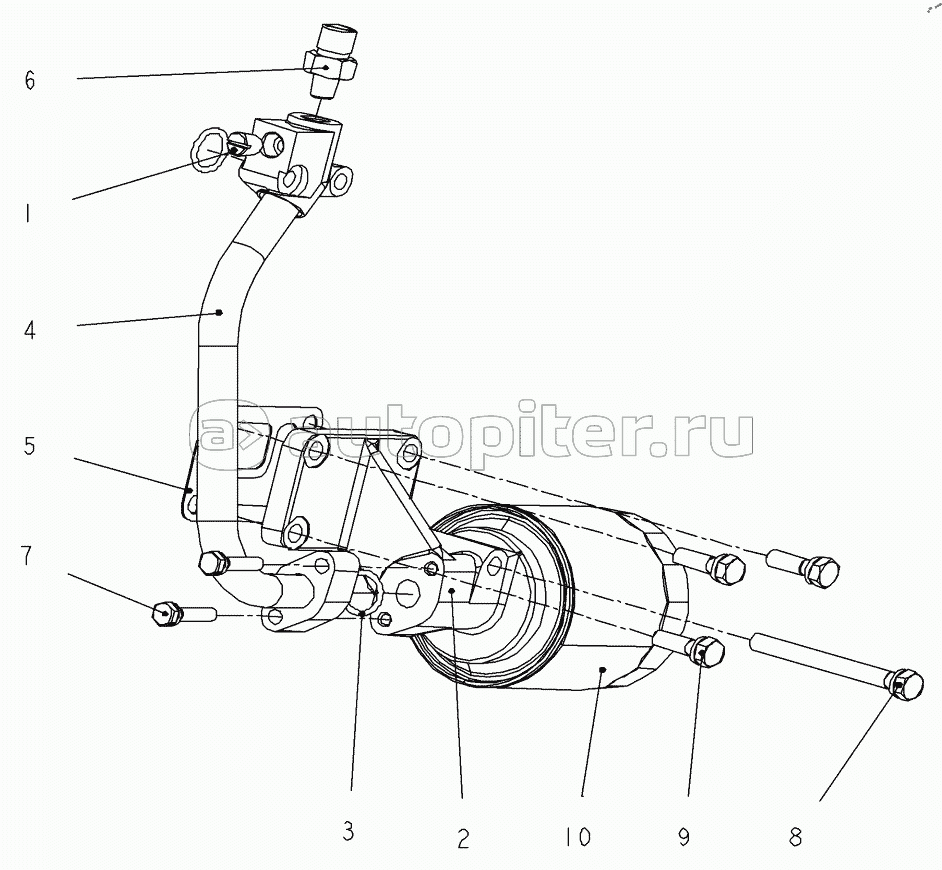 6

1

4

autopiter.ru

5

7

3

2

10

9

8