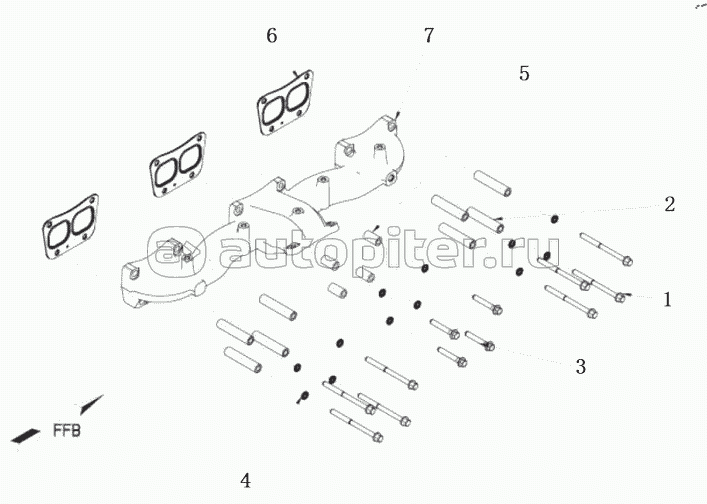 6
7
5
2
autopiter.ru
1
3
FFB
4