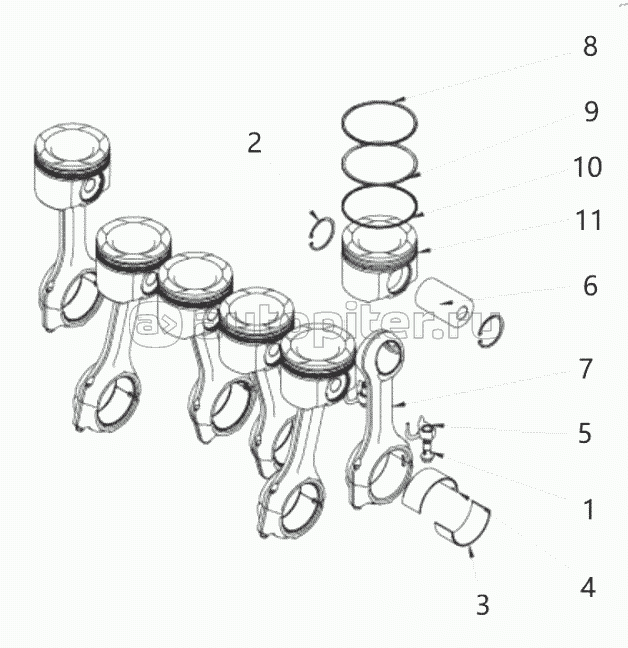 8
9
2
10
11
6
autopiter.ru
7
5
1
4
3