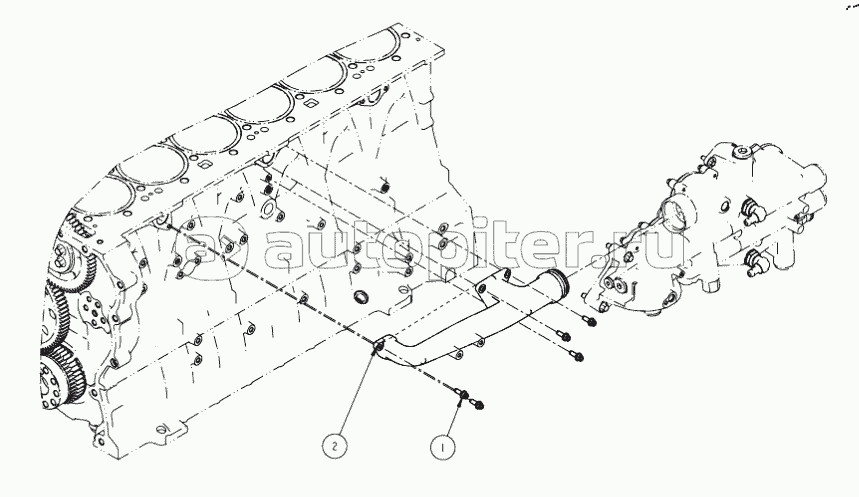 autopiter.ru

2

1