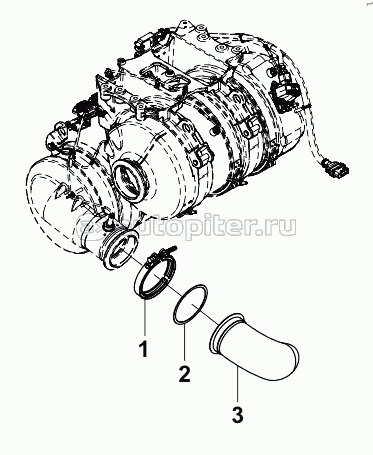 autopiter.ru

1

2

3