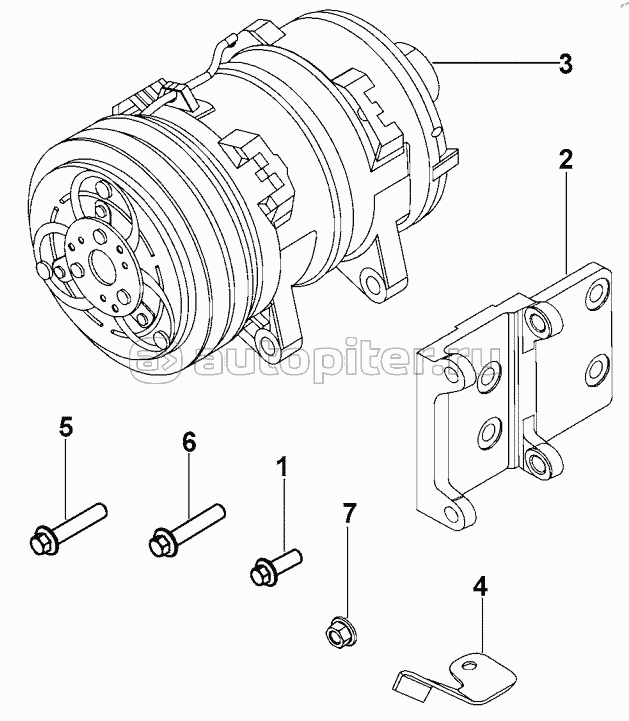 3
2
autopiter.ru
5
6
1
7
4