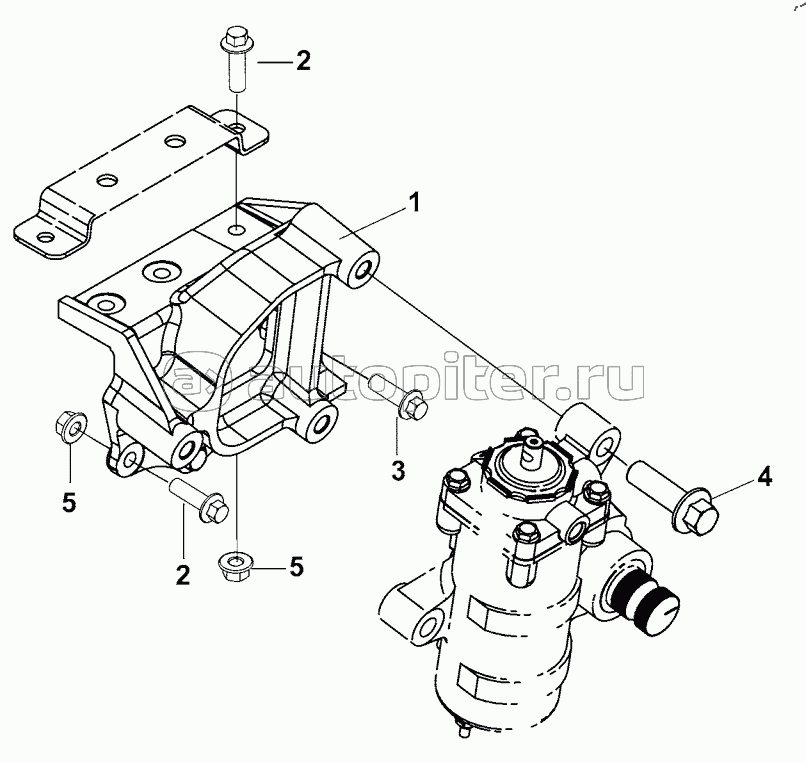 2
1
autopiter.ru
3
4
5
2
5