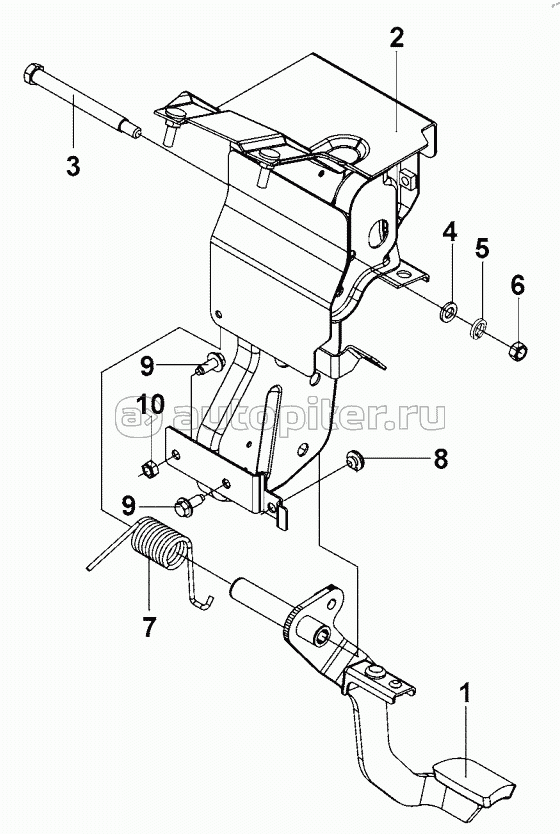 2
3
4
5
6
9
10
autopiter.ru
8
9
7
1