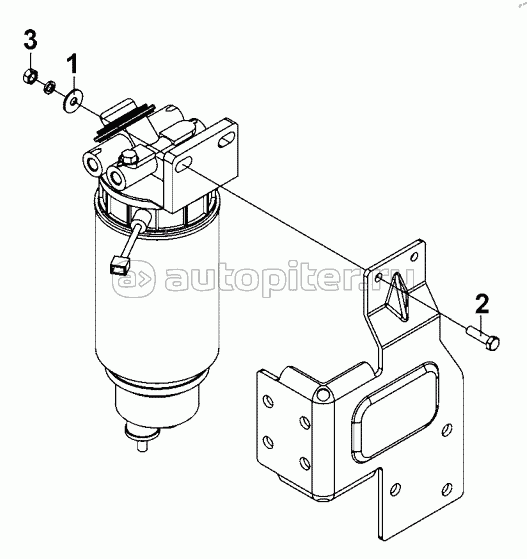 3
1
autopiter.ru
2