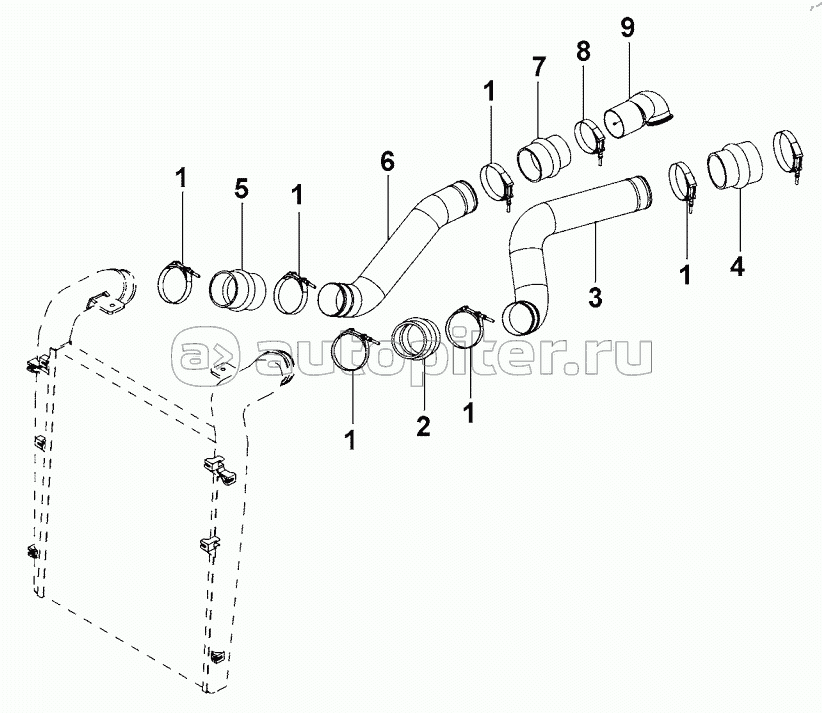 9
8
7
1
6
1
5
1
1
4
3
autopiter.ru
1
2
1