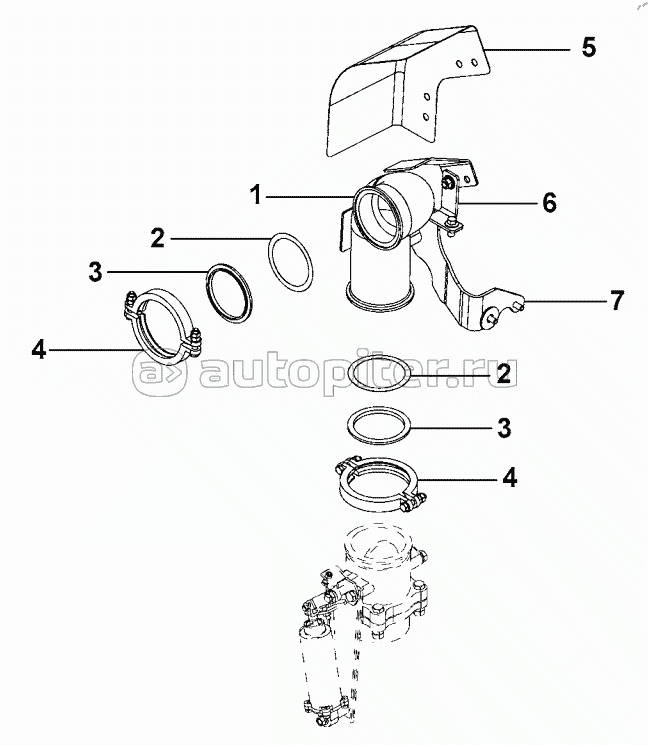 5
1
6
2
3
7
4
autopiter.ru
2
3
4