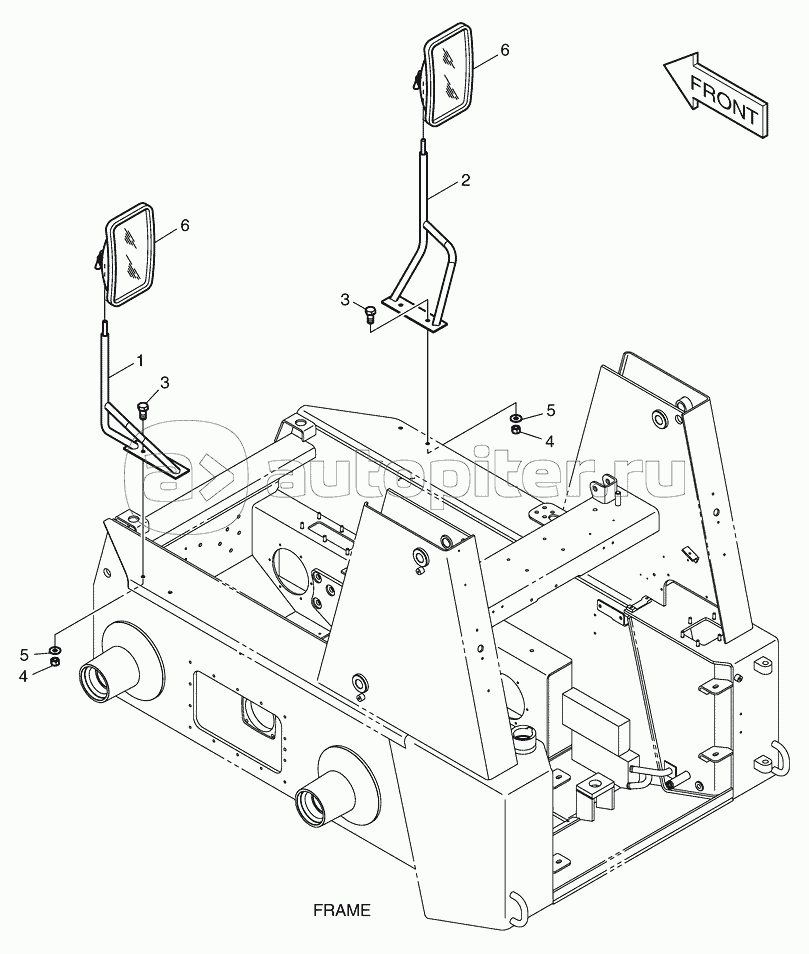 6

FRONT

2

6

3

1

3

5

4

autopiter.ru

5

4

FRAME