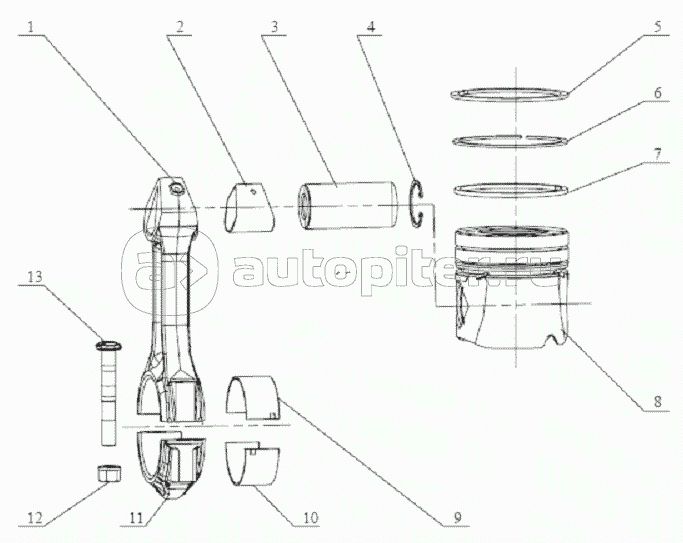 1
2
3
4
5
6
7
autopiter.ru
13
8
12
11
10
9