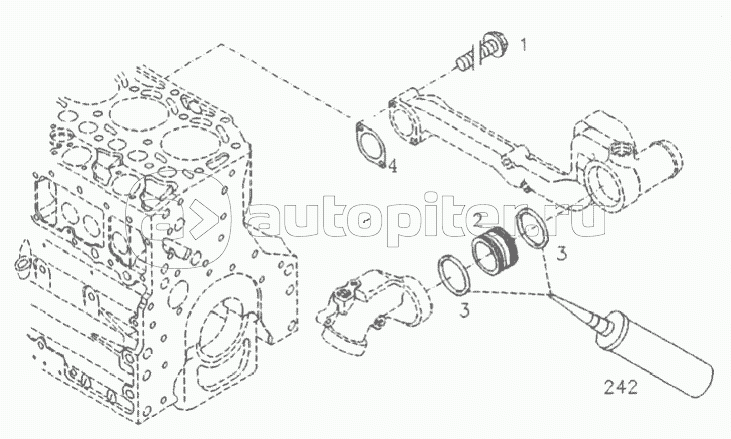 1

4

autopiter.ru

2

3

3

242