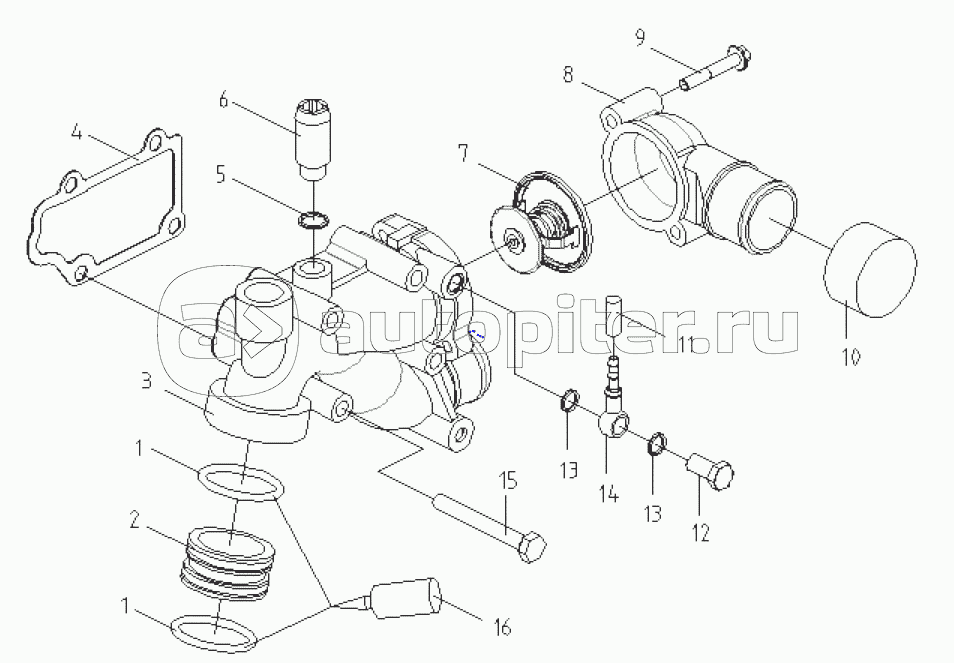 9
8
6
4
7
5
autopiter.ru
11
10
3
13
14
13
12
1
15
2
1
16