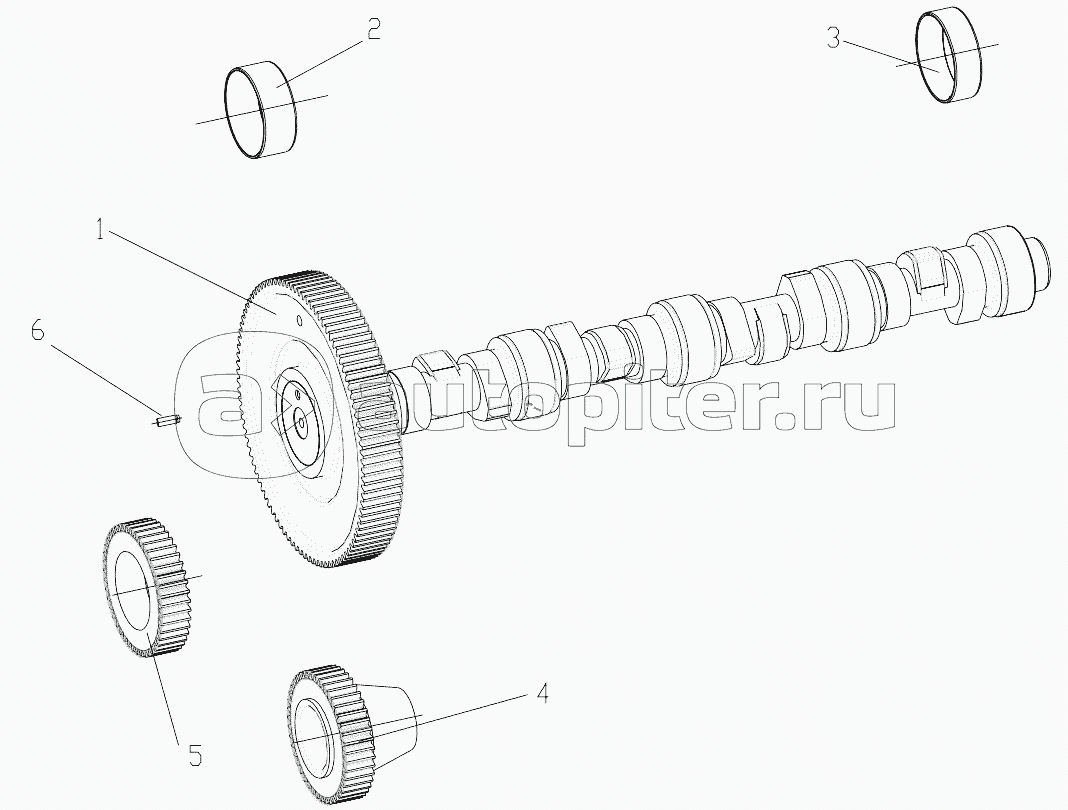 2
3
1
6
autopiter.ru
5
4