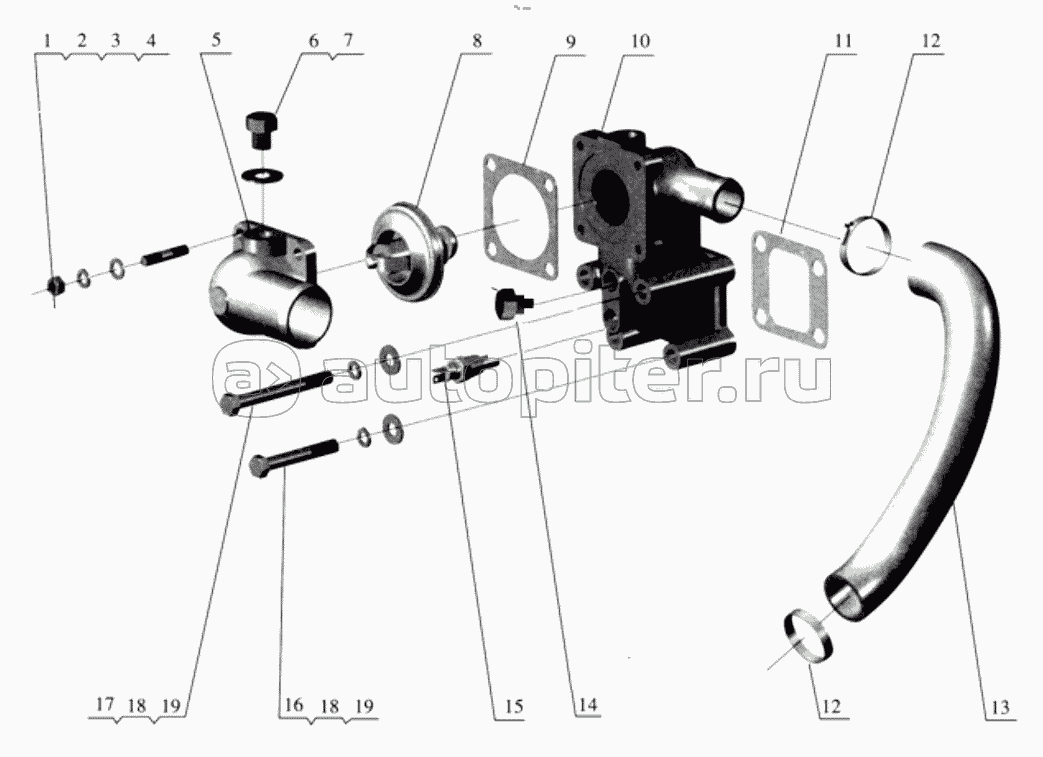 1 2 3 4
5
6 7
8
9
10
11
12
autopiter.ru
17 18 19
16 18 19
15
14
12
13