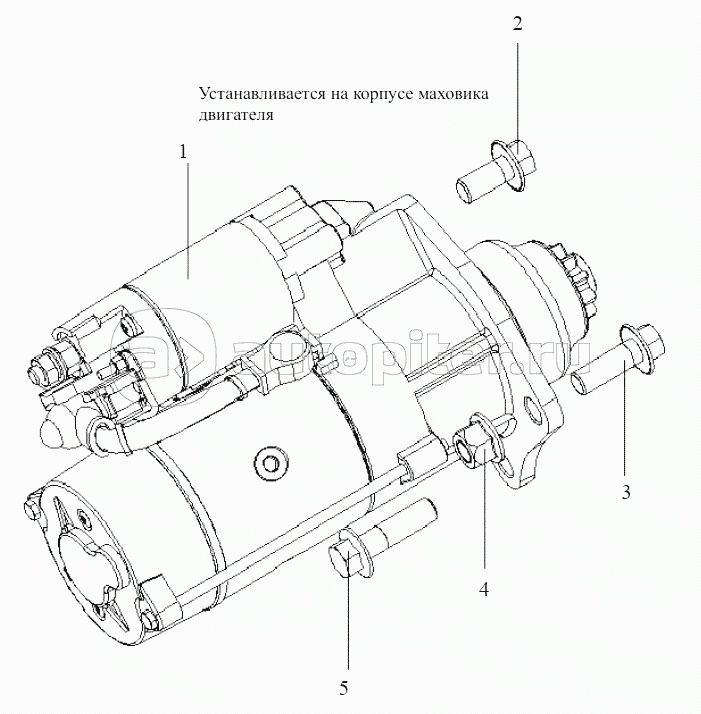 2

Устанавливается на корпусе маховика двигателя

1

autopiter.ru

3

4

5