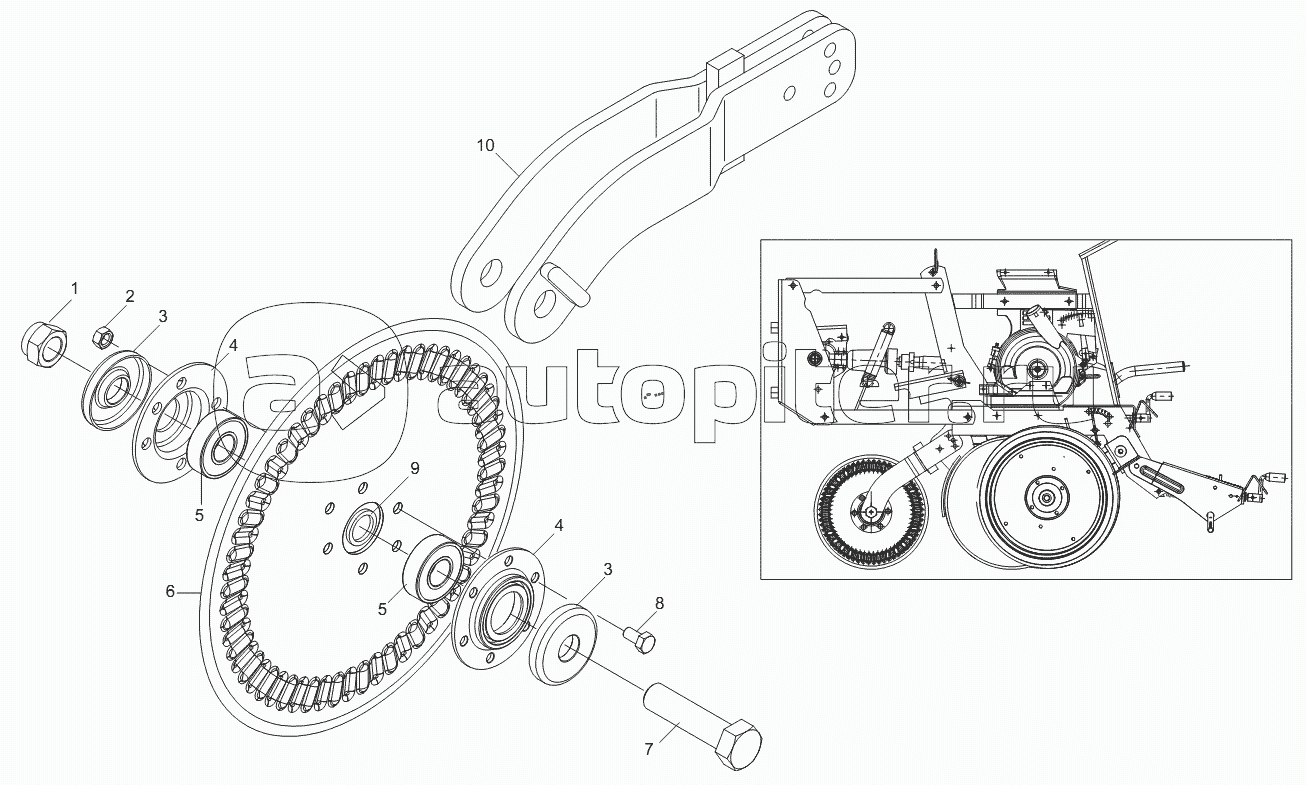 10
1
2
3
4
5
9
6
5
4
3
8
7
autopiter.ru