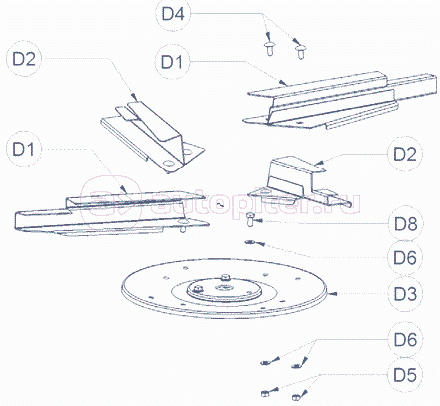 D4
D2
D1
D1
D2
autopiter.ru
D8
D6
D3
D6
D5