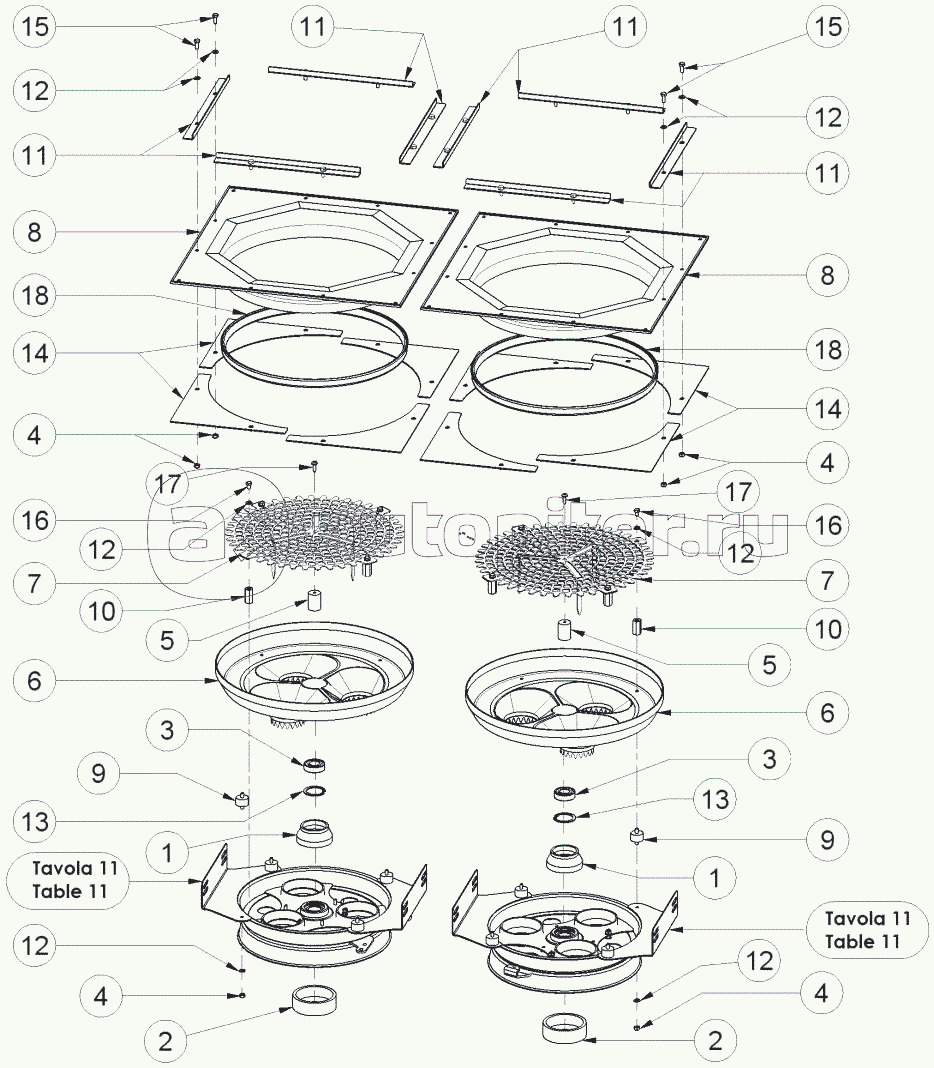 15
11
11
15
12
12
11
11
8
8
18
18
14
14
4
4
17
17
16
16
12
12
7
7
10
10
5
5
6
6
3
3
9
13
13
9
1
1
Tavola 11
Table 11
Tavola 11
Table 11
12
12
4
4
2
2
autopiter.ru