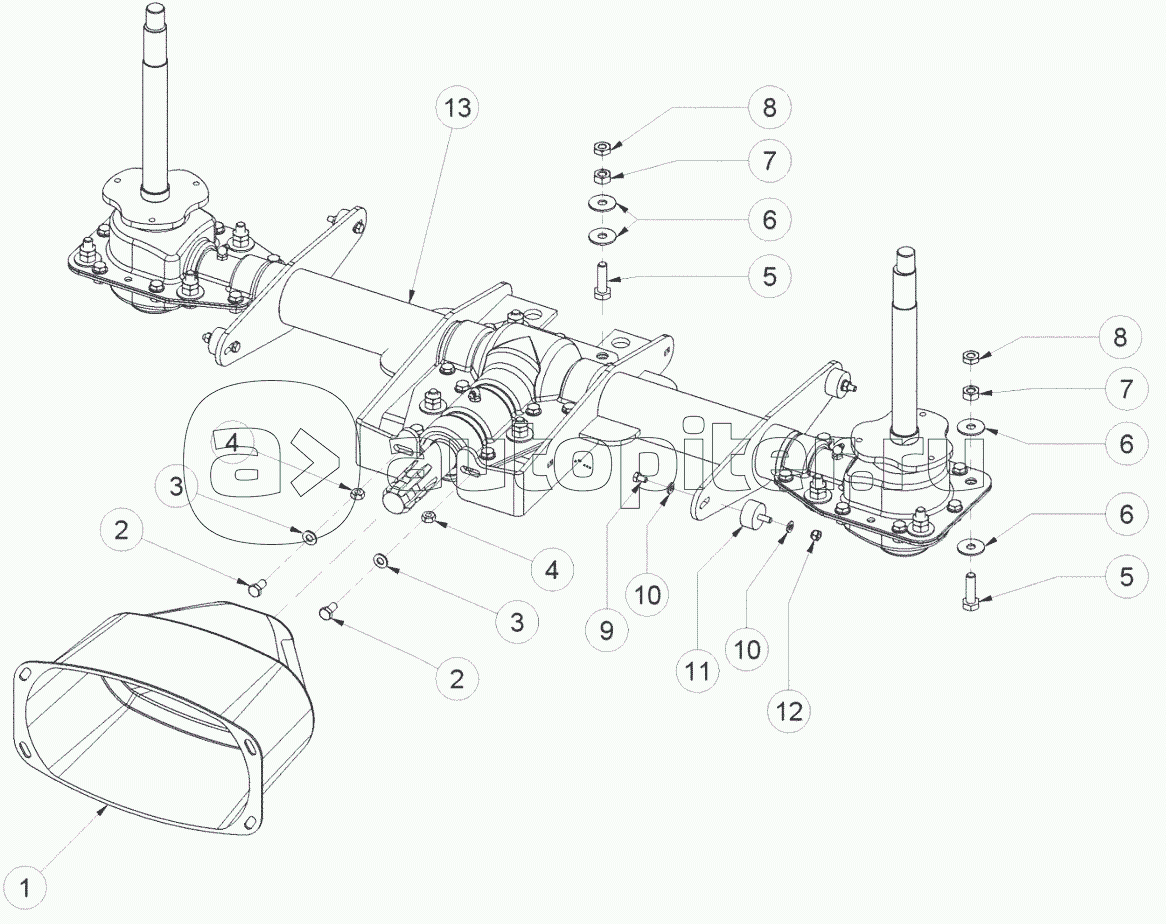 13
8
7
6
5
8
7
6
6
5
4
3
2
4
3
2
9
10
11
10
12
1
autopiter.ru