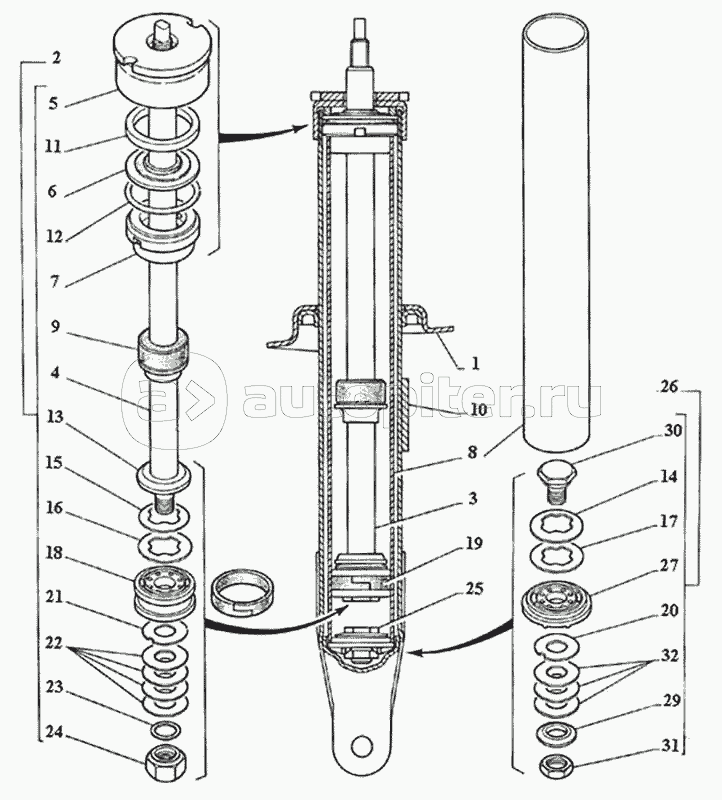 2
5
11
6
12
7
9
4
13
15
16
18
21
22
23
24
1
10
8
3
19
25
26
30
14
17
27
20
32
29
31
autopiter.ru