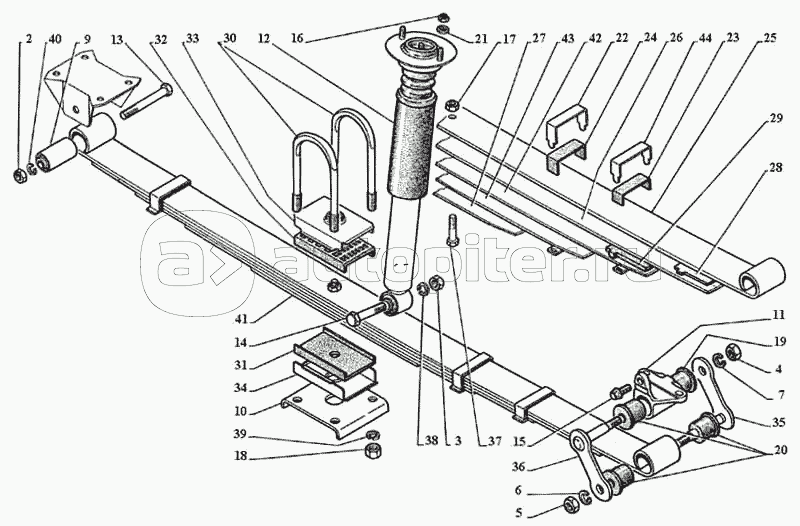 2 40 9 13 32 33 30 12 16 21 17 27 43 42 22 24 26 44 23 25

29

28

autopiter.ru

41

14

31

34

10

39

18

38 3 37

15

36

6

5

11

19

4

7

35

20