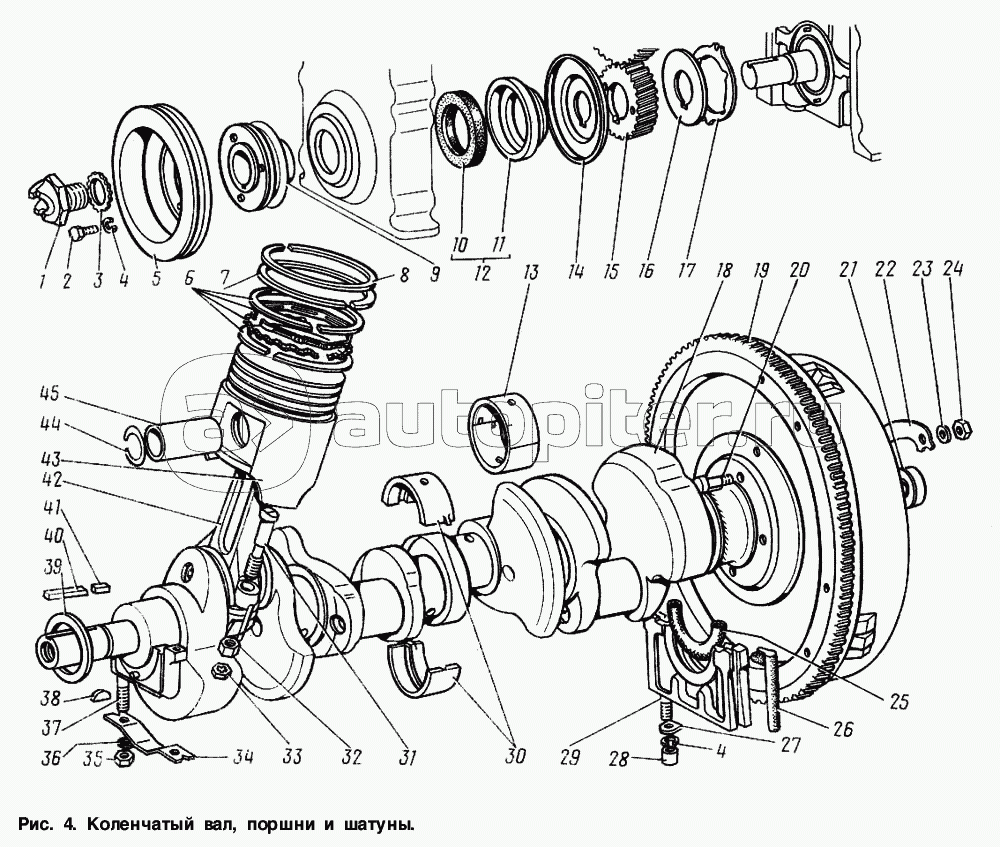 1 2 3 4 5 6 7 8 9 10 11 12 13 14 15 16 17 18 19 20 21 22 23 24

45 44 43 42 41 40 39 38 37 36 35 34 33 32 31 30 29 28 4 27 26 25

autopiter.ru

Рис. 4. Коленчатый вал, поршни и шатуны.