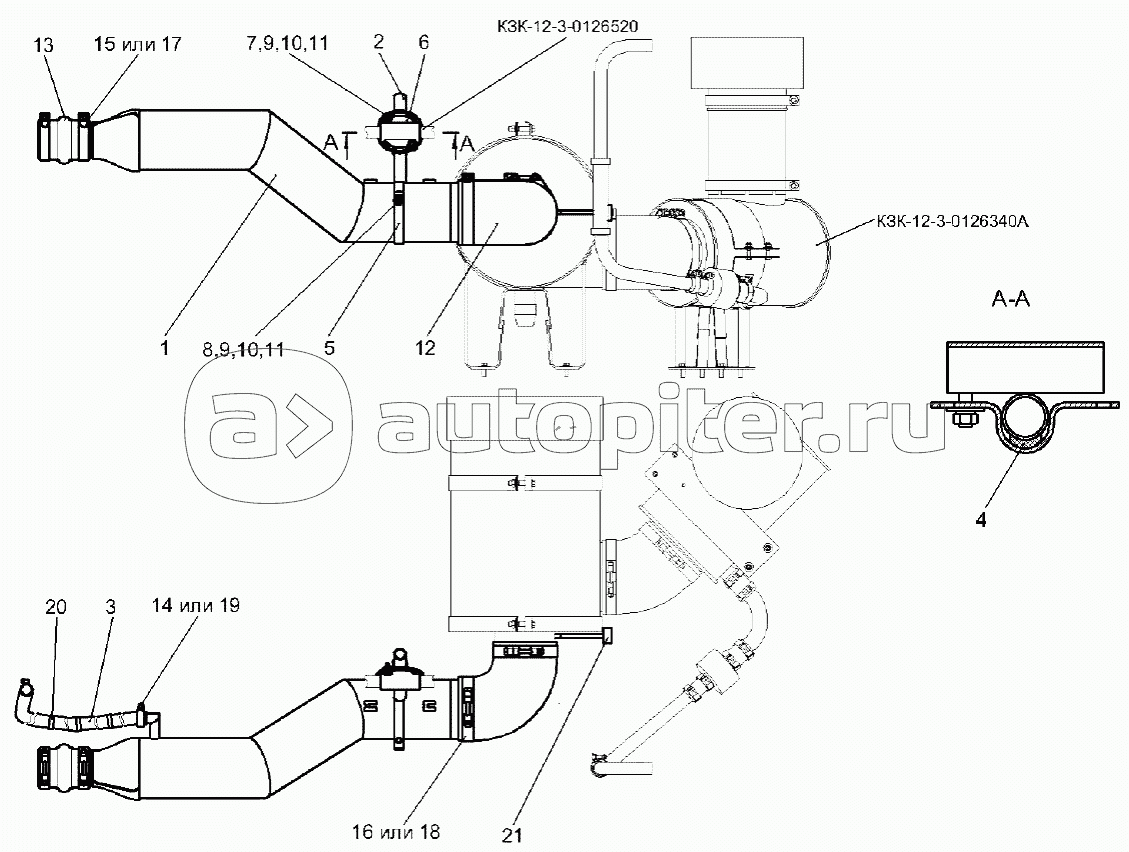 13
15 или 17
7,9,10,11
2
6
КЗК-12-3-0126520
А
А
КЗК-12-3-0126340А
А-А
1
8,9,10,11
5
12
autopiter.ru
4
20
3
14 или 19
16 или 18
21