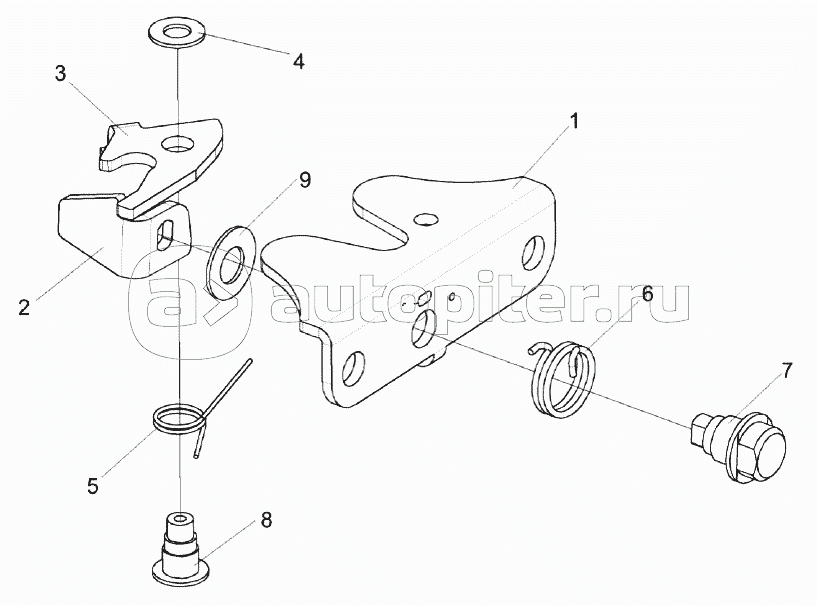 4
3
1
9
2
autopiter.ru
6
7
5
8