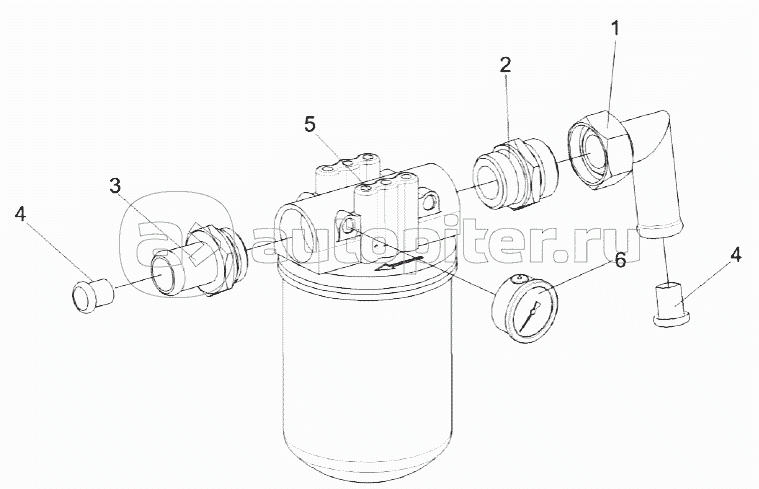 1
2
5
3
4
autopiter.ru
6
4